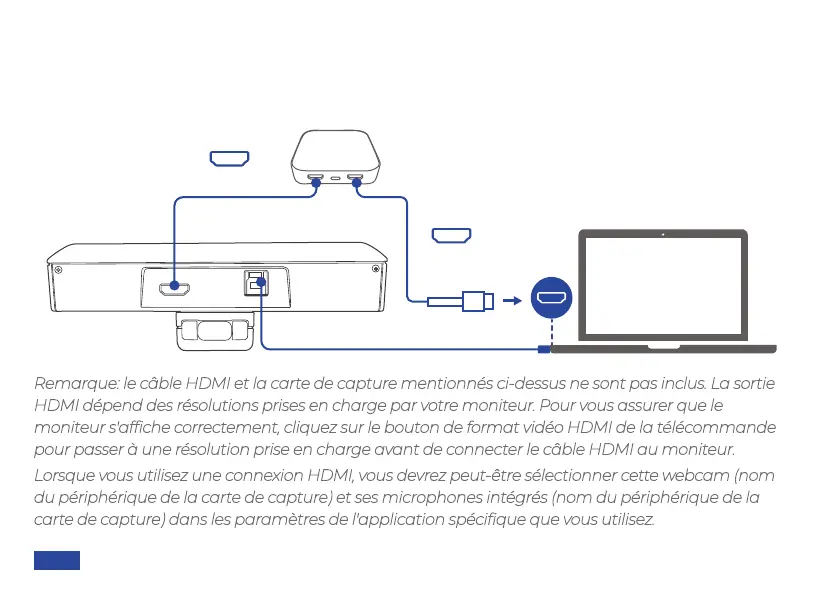 Remarque: le câble HDMI et la carte de capture mentionnés ci-dessus ne sont pas inclus. La sortie HDMI dépend des résolutions prises en charge par votre moniteur. Pour vous assurer que le moniteur s'affiche correctement, cliquez sur le bouton de format vidéo HDMI de la télécommande pour passer à une résolution prise en charge avant de connecter le câble HDMI au moniteur.

Lorsque vous utilisez une connexion HDMI, vous devrez peut-être sélectionner cette webcam (nom du périphérique de la carte de capture) et ses microphones intégrés (nom du périphérique de la carte de capture) dans les paramètres de l'application spécifique que vous utilisez.