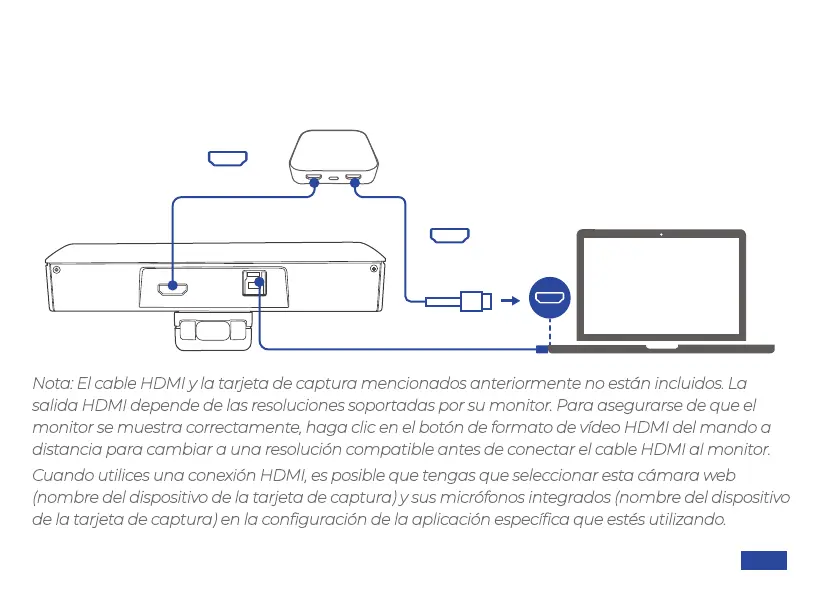 Nota: El cable HDMI y la tarjeta de captura mencionados anteriormente no están incluidos. La salida HDMI depende de las resoluciones soportadas por su monitor. Para asegurarse de que el monitor se muestra correctamente, haga clic en el botón de formato de vídeo HDMI del mando a distancia para cambiar a una resolución compatible antes de conectar el cable HDMI al monitor.

Cuando utilices una conexión HDMI, es posible que tengas que seleccionar esta cámara web (nombre del dispositivo de la tarjeta de captura) y sus micrófonos integrados (nombre del dispositivo de la tarjeta de captura) en la configuración de la aplicación específica que estés utilizando.