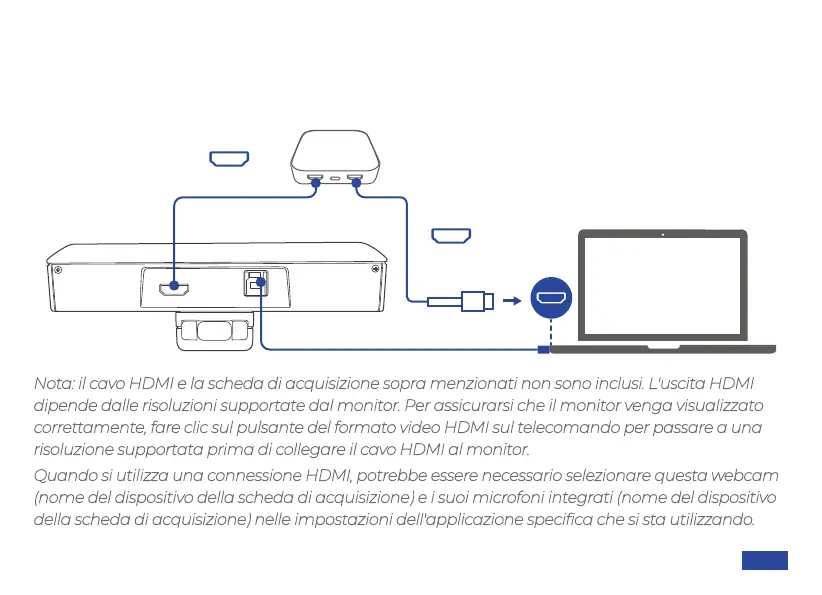 Nota: il cavo HDMI e la scheda di acquisizione sopra menzionati non sono inclusi. L'uscita HDMI dipende dalle risoluzioni supportate dal monitor. Per assicurarsi che il monitor venga visualizzato correttamente, fare clic sul pulsante del formato video HDMI sul telecomando per passare a una risoluzione supportata prima di collegare il cavo HDMI al monitor.

Quando si utilizza una connessione HDMI, potrebbe essere necessario selezionare questa webcam (nome del dispositivo della scheda di acquisizione) e i suoi microfoni integrati (nome del dispositivo della scheda di acquisizione) nelle impostazioni dell'applicazione specifica che si sta utilizzando.