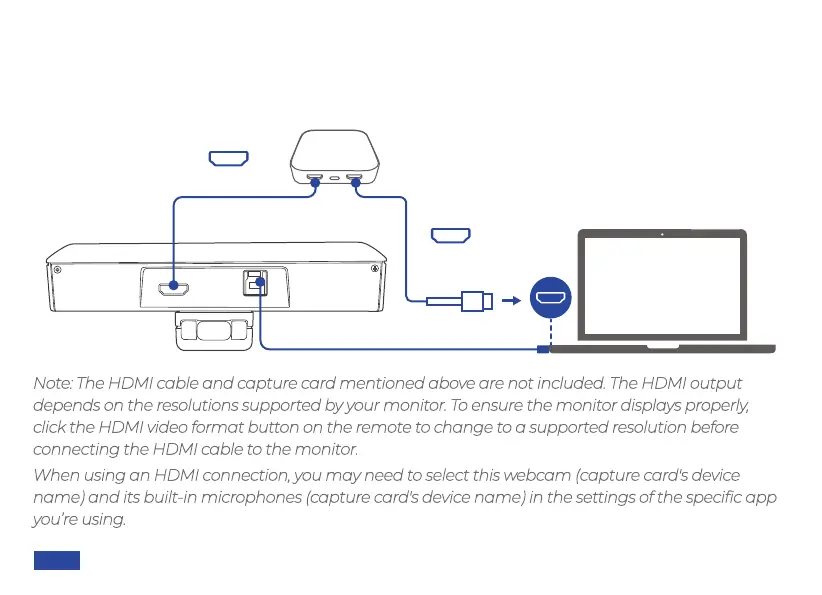 Note: The HDMI cable and capture card mentioned above are not included. The HDMI output depends on the resolutions supported by your monitor. To ensure the monitor displays properly, click the HDMI video format button on the remote to change to a supported resolution before connecting the HDMI cable to the monitor.

When using an HDMI connection, you may need to select this webcam (capture card's device name) and its built-in microphones (capture card's device name) in the settings of the specific app you're using.