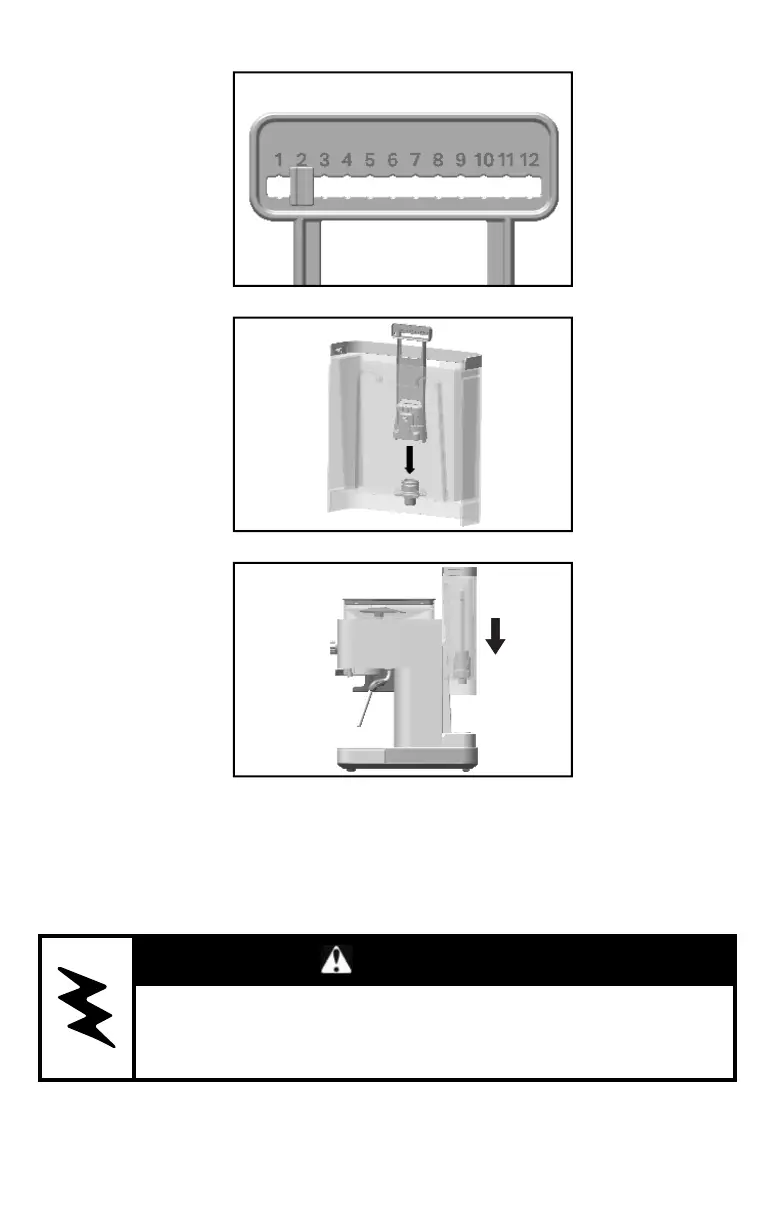 1 2 3 4 5 6 7 8 9 10 11 12