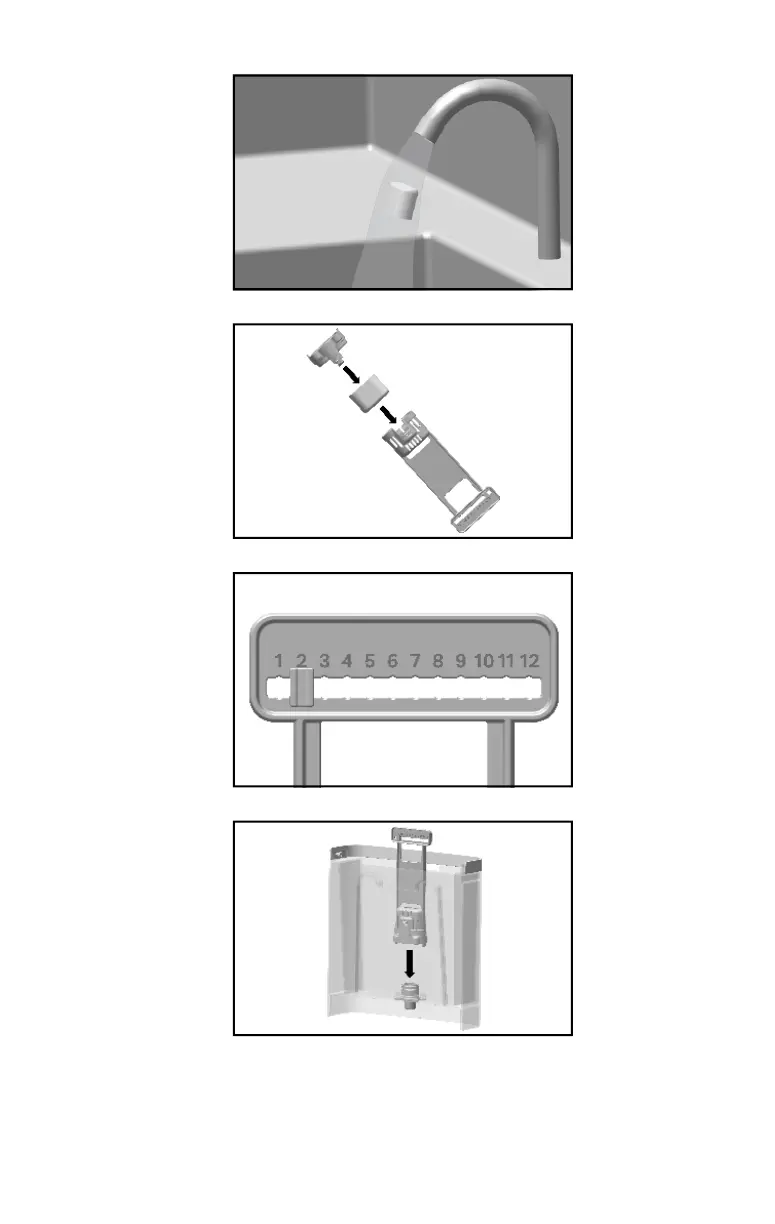 1 2 3 4 5 6 7 8 9 10 11 12