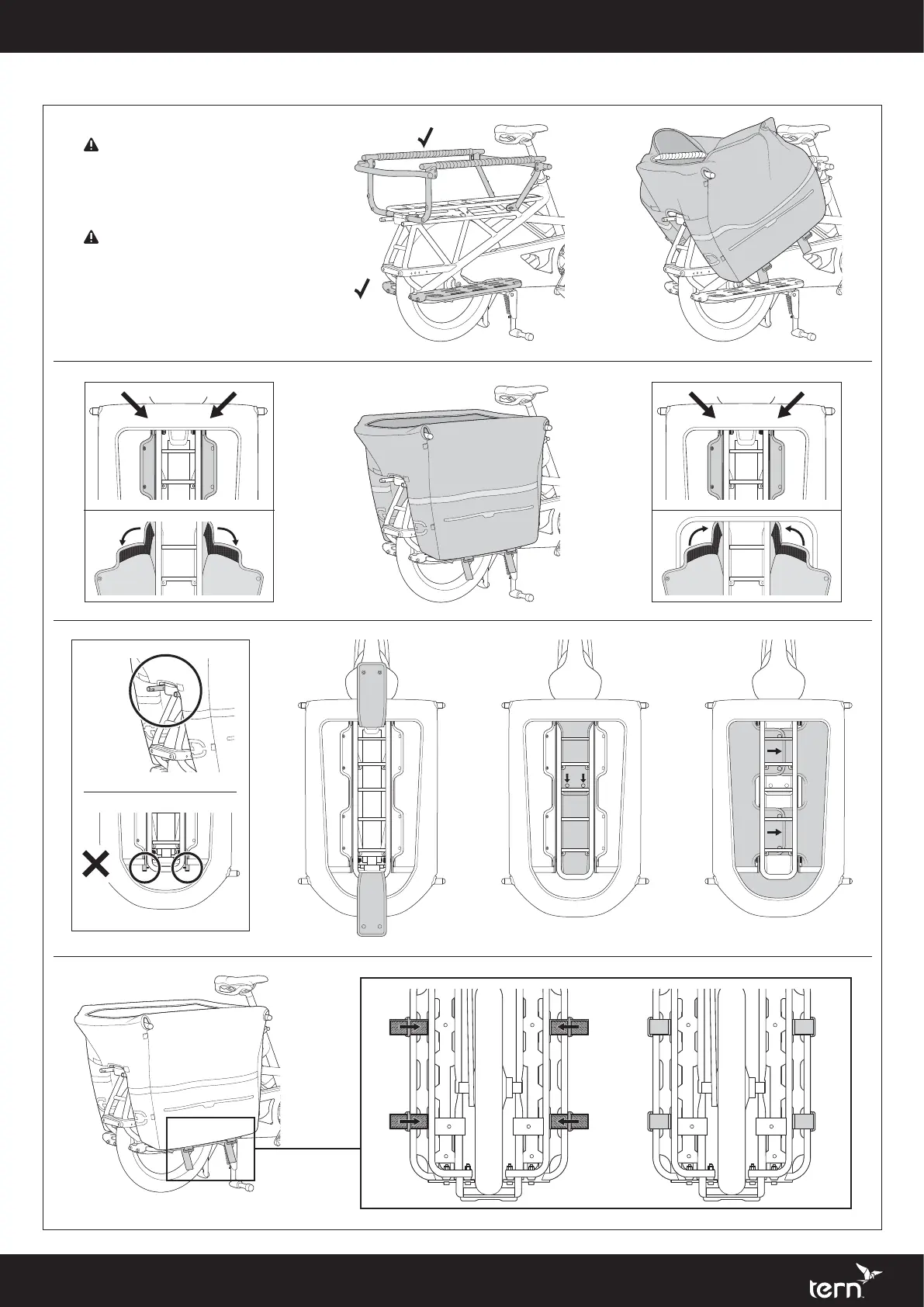 tern