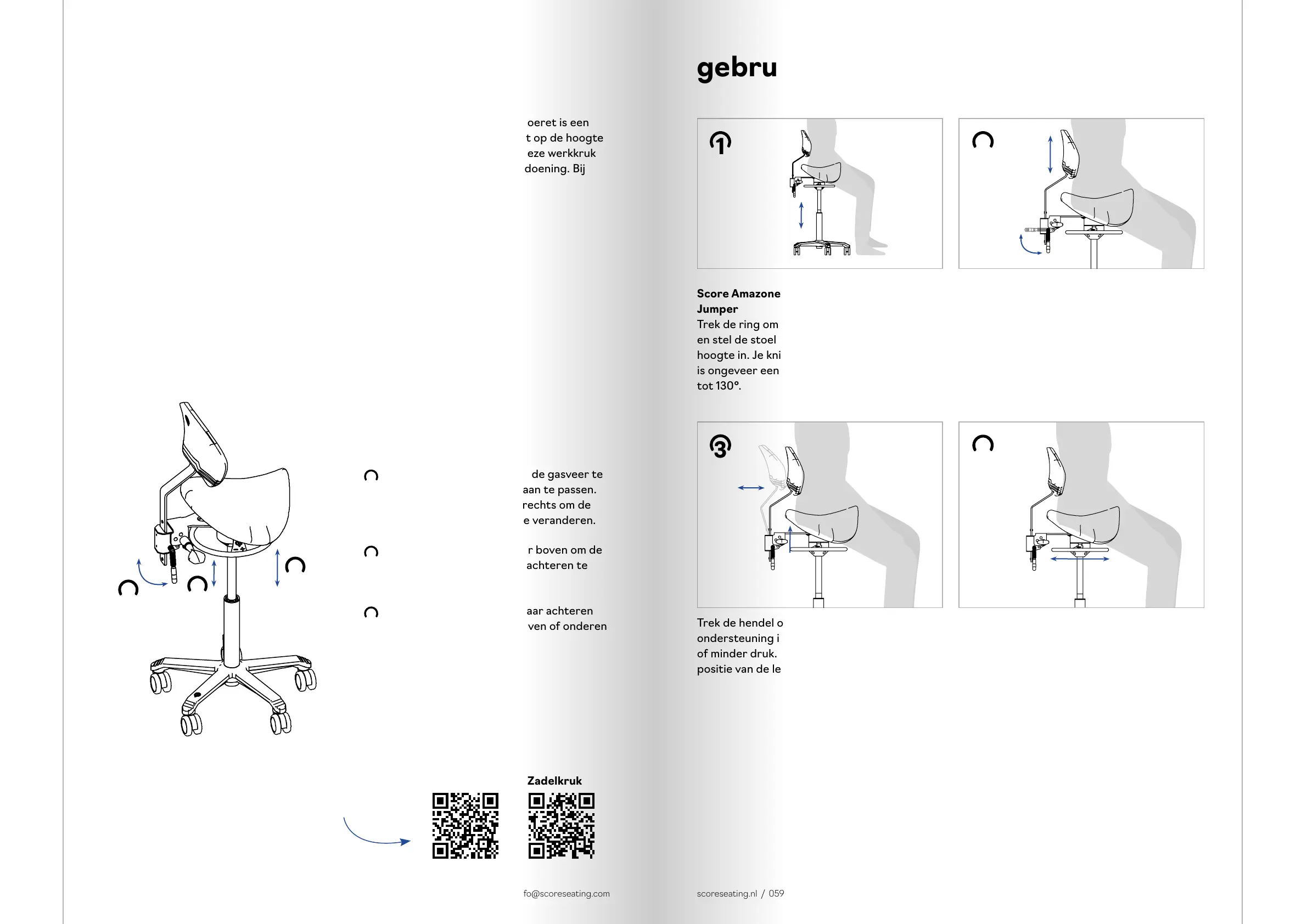 oeret is een
t op de hoogte
eze werkkruk
doening. Bij

de gasveer te
aan te passen.
rechts om de
e veranderen.

r boven om de
achteren te

aar achteren
ven of onderen

Zadelkruk

fo@scoreseating.com

gebru

1

Score Amazone Jumper
Trek de ring om en stel de stoel hoogte in. Je kni is ongeveer een tot 130°.

3

Trek de hendel o ondersteuning i of minder druk. positie van de le

scoreseating.nl / 059