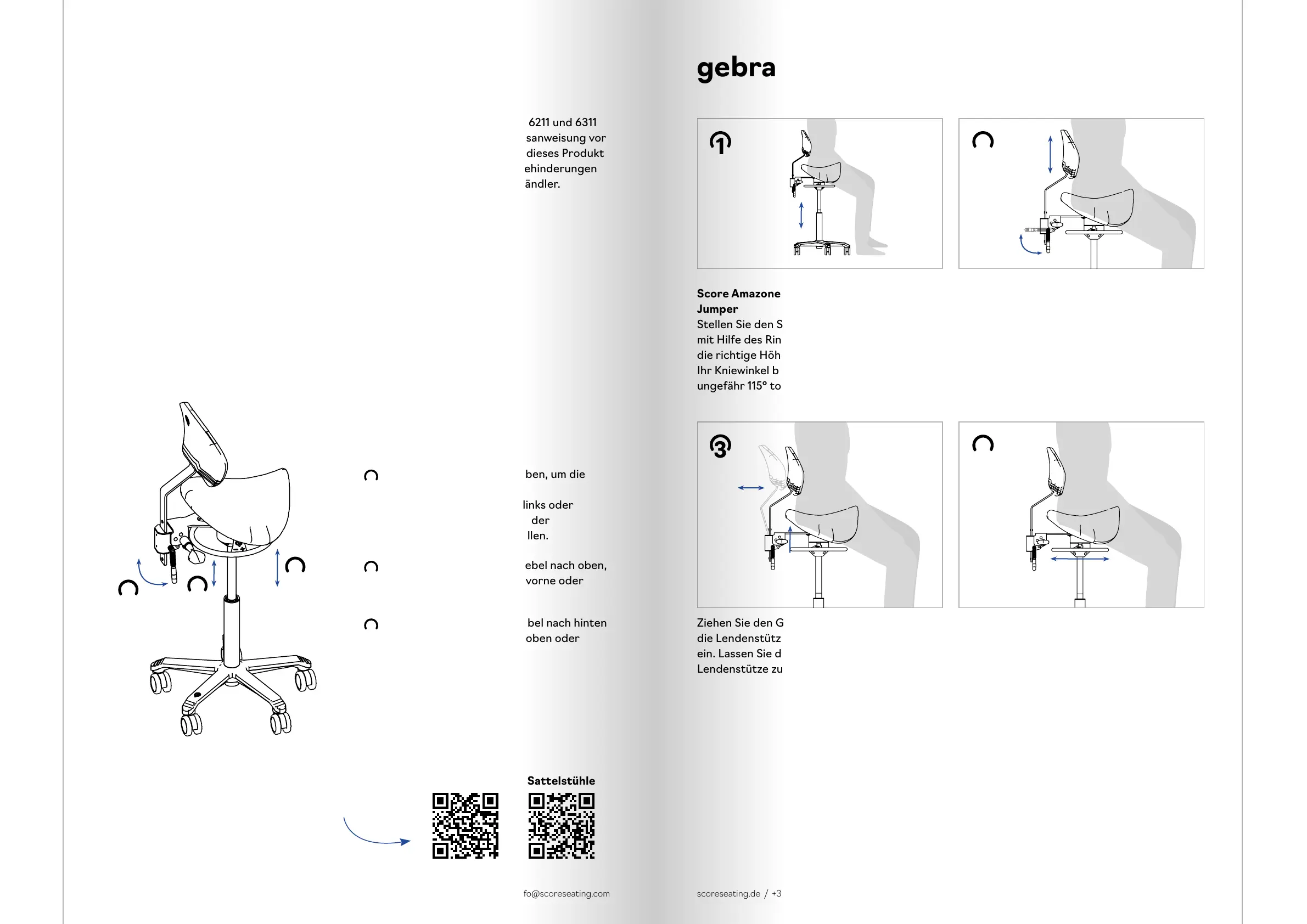 6211 und 6311
sanweisung vor
dieses Produkt
ehinderungen
ändler.

ben, um die

links oder
der
llen.

ebel nach oben,
vorne oder

bel nach hinten
oben oder

Sattelstühle

fo@scoreseating.com

gebra

1

Score Amazone Jumper
Stellen Sie den S mit Hilfe des Rin die richtige Höh Ihr Kniewinkel b ungefähr 115° to

3

Ziehen Sie den G die Lendenstütz ein. Lassen Sie d Lendenstütze zu

scoreseating.de / +3