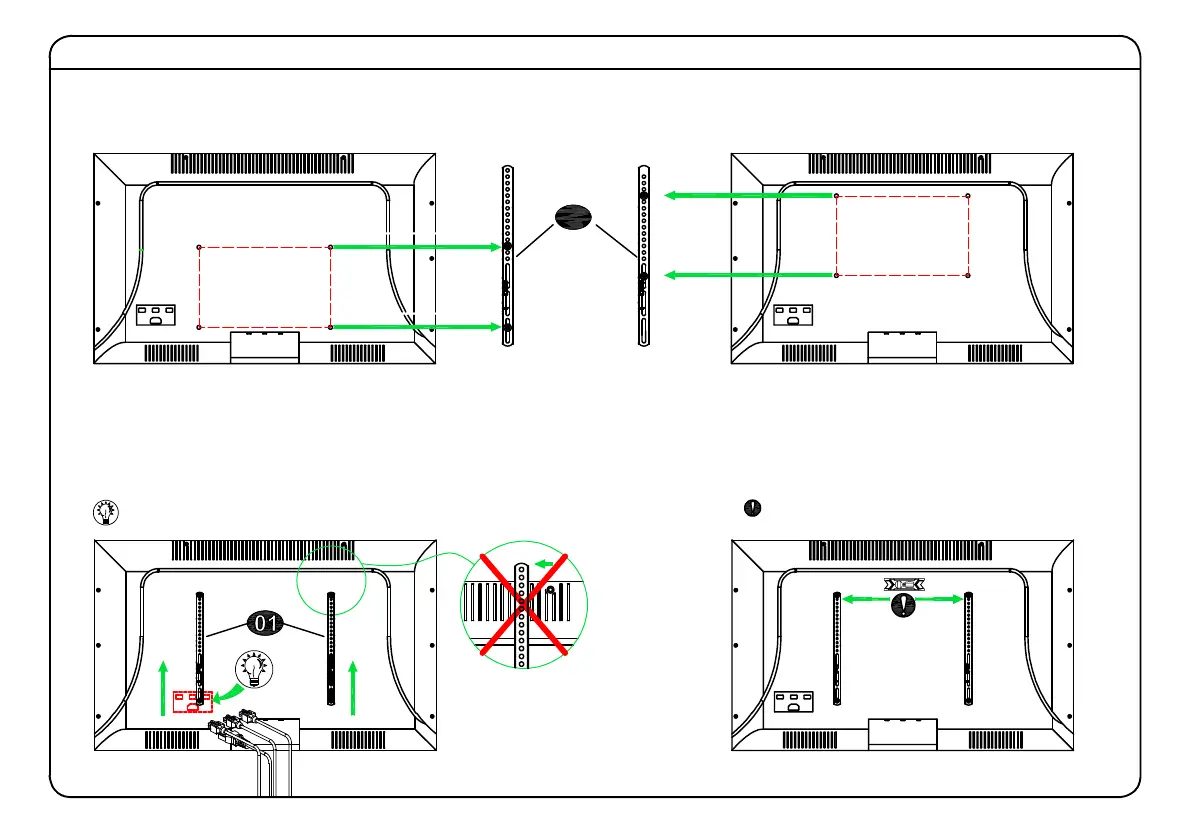 01