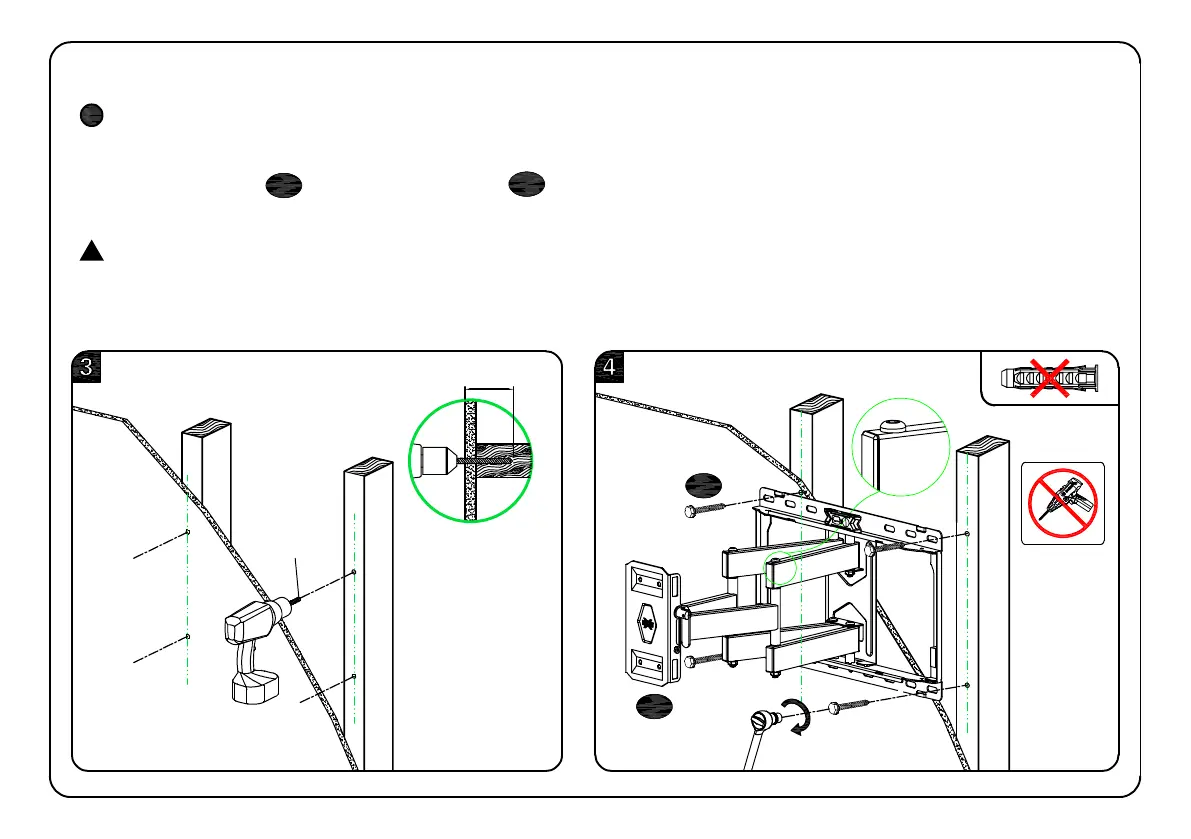 3

4