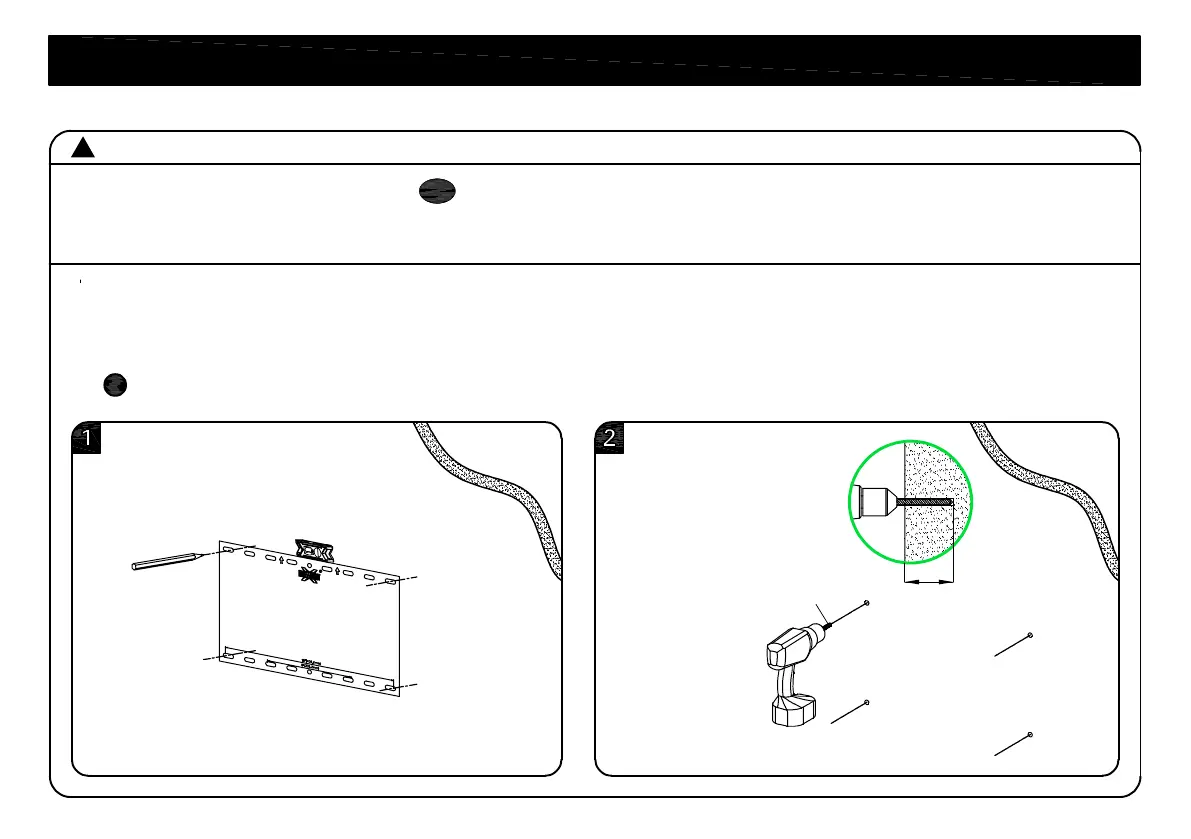 1

2