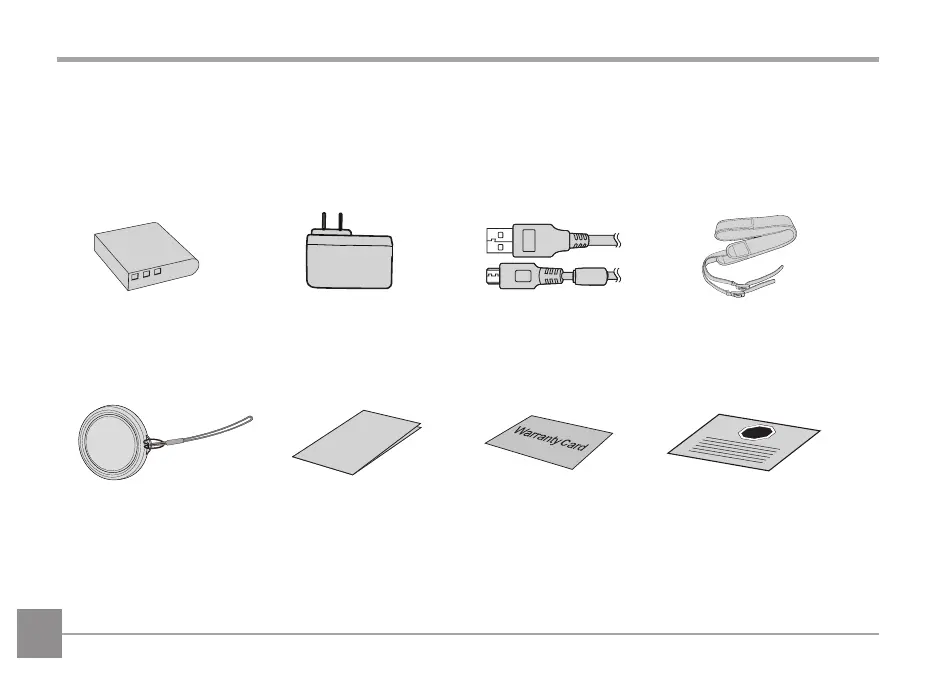 Warranty Card