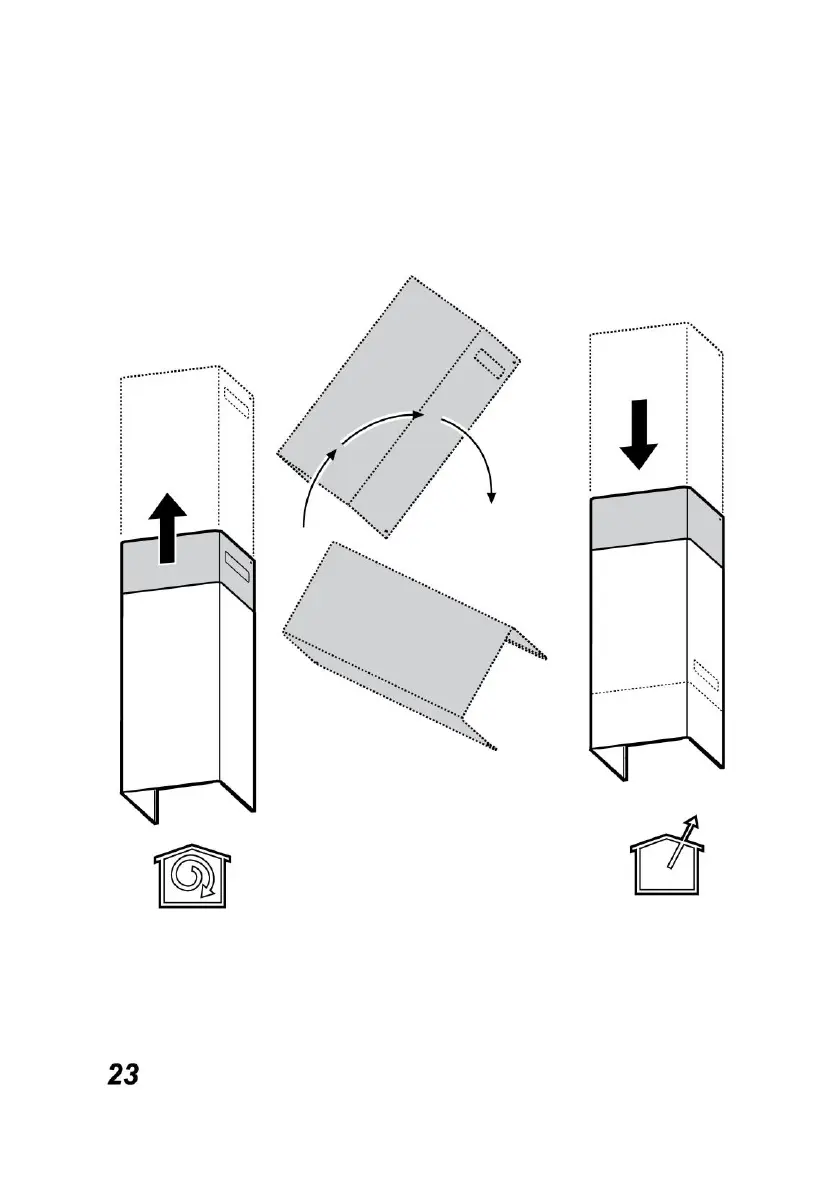 23