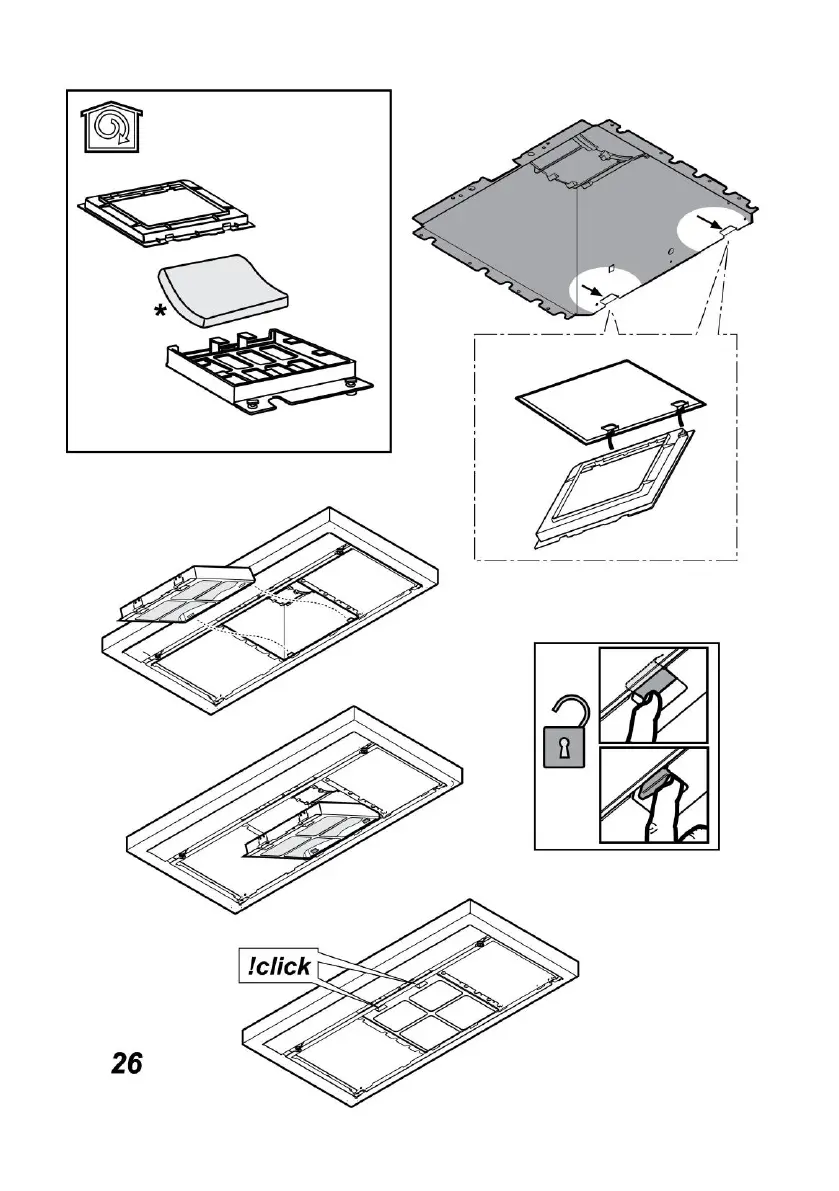 *

!click

26