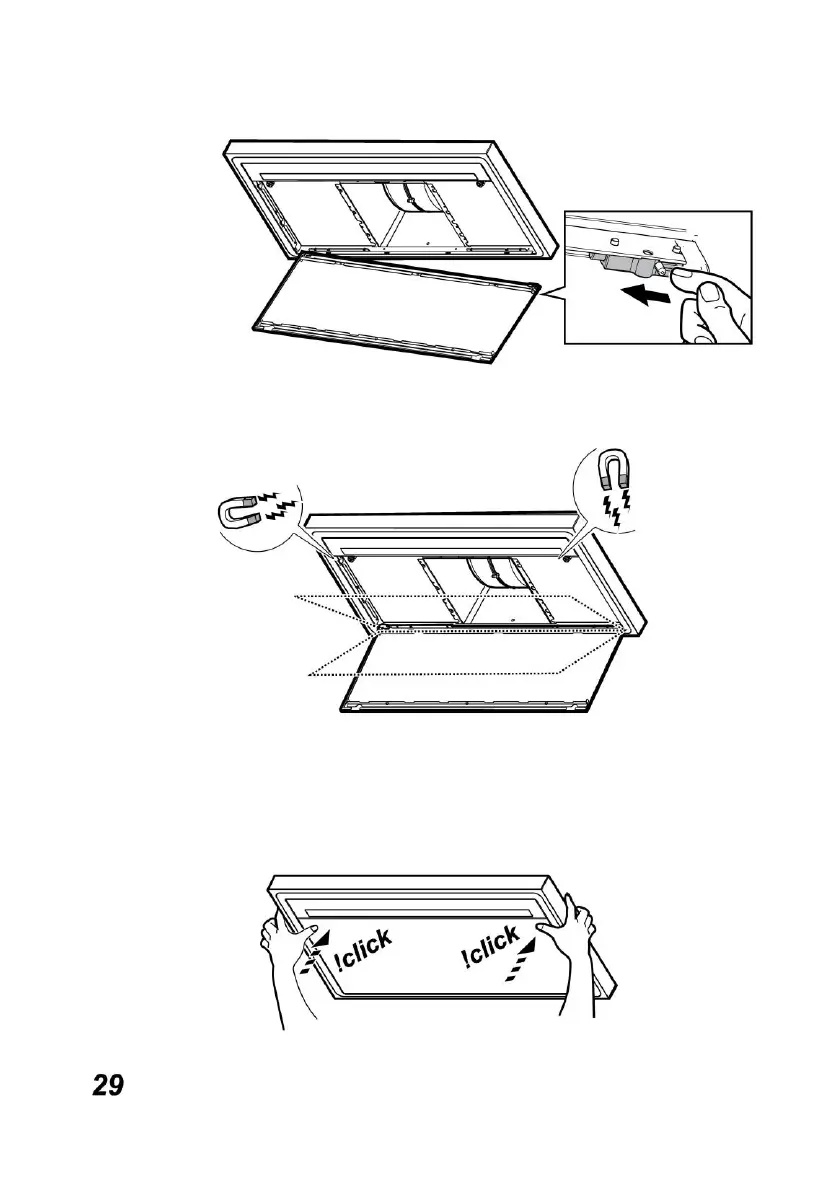 !click

!click

29