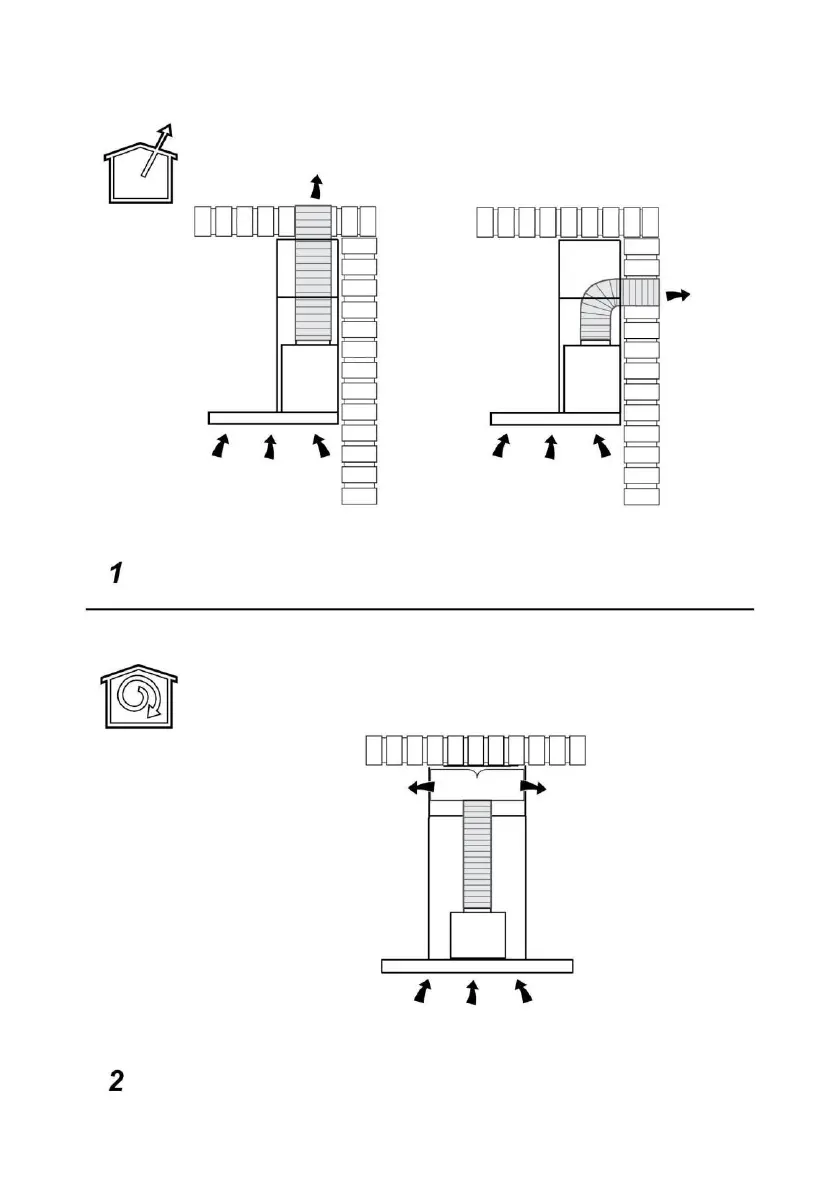 1

2