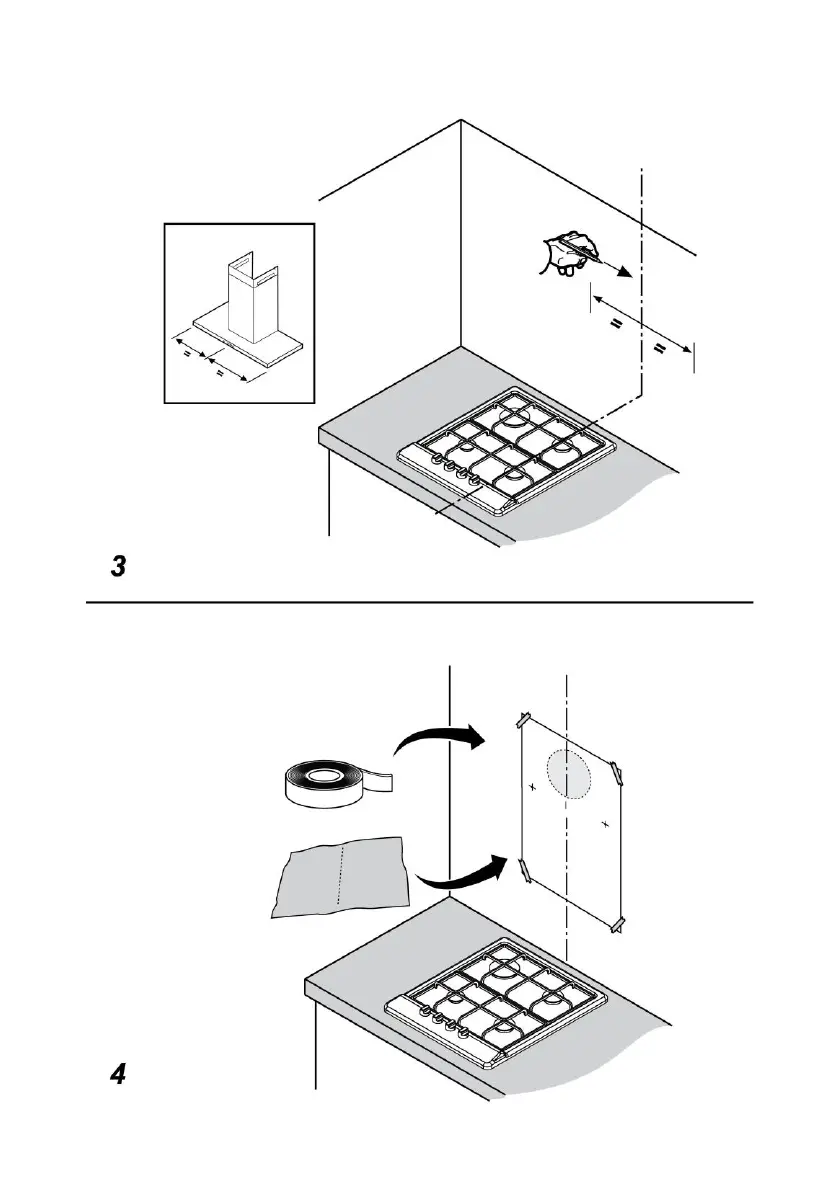 =
=
=
=

3

4