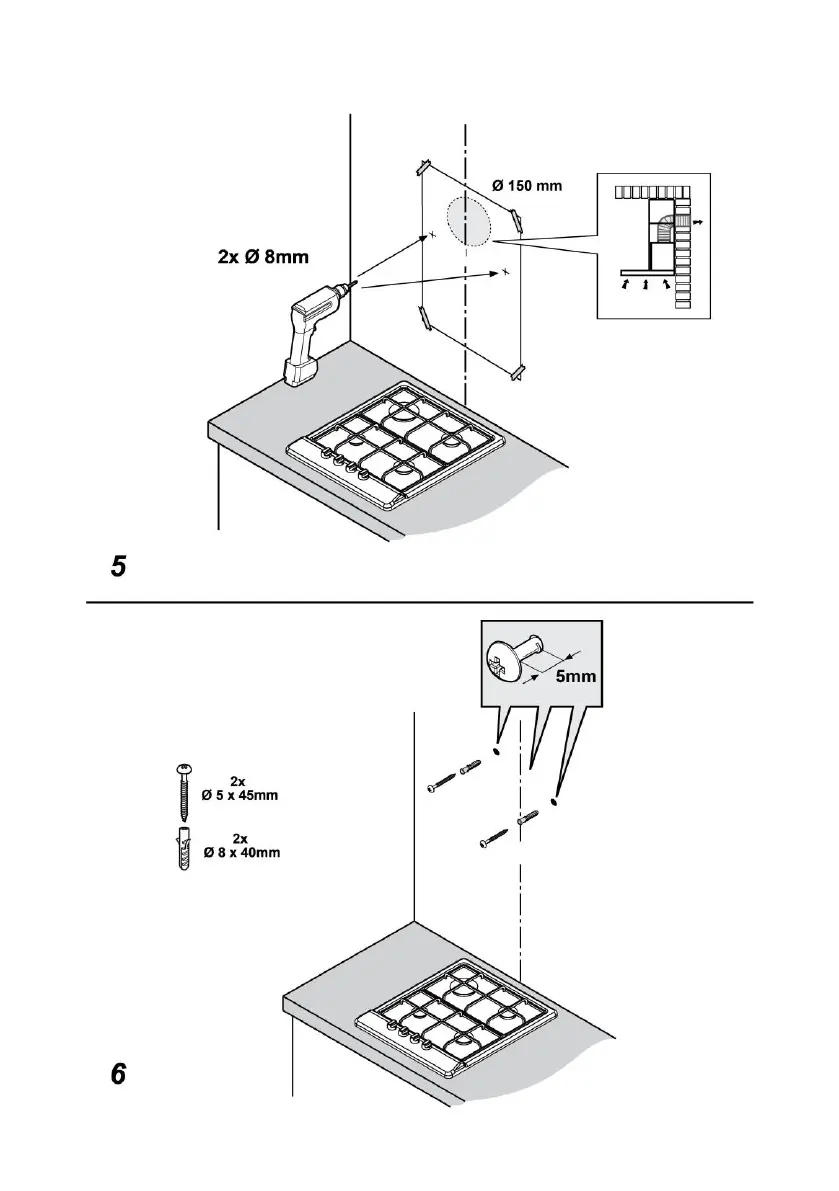 Ø 150 mm

2x Ø 8mm

5

5mm

2x
Ø 5 x 45mm

2x
Ø 8 x 40mm

6