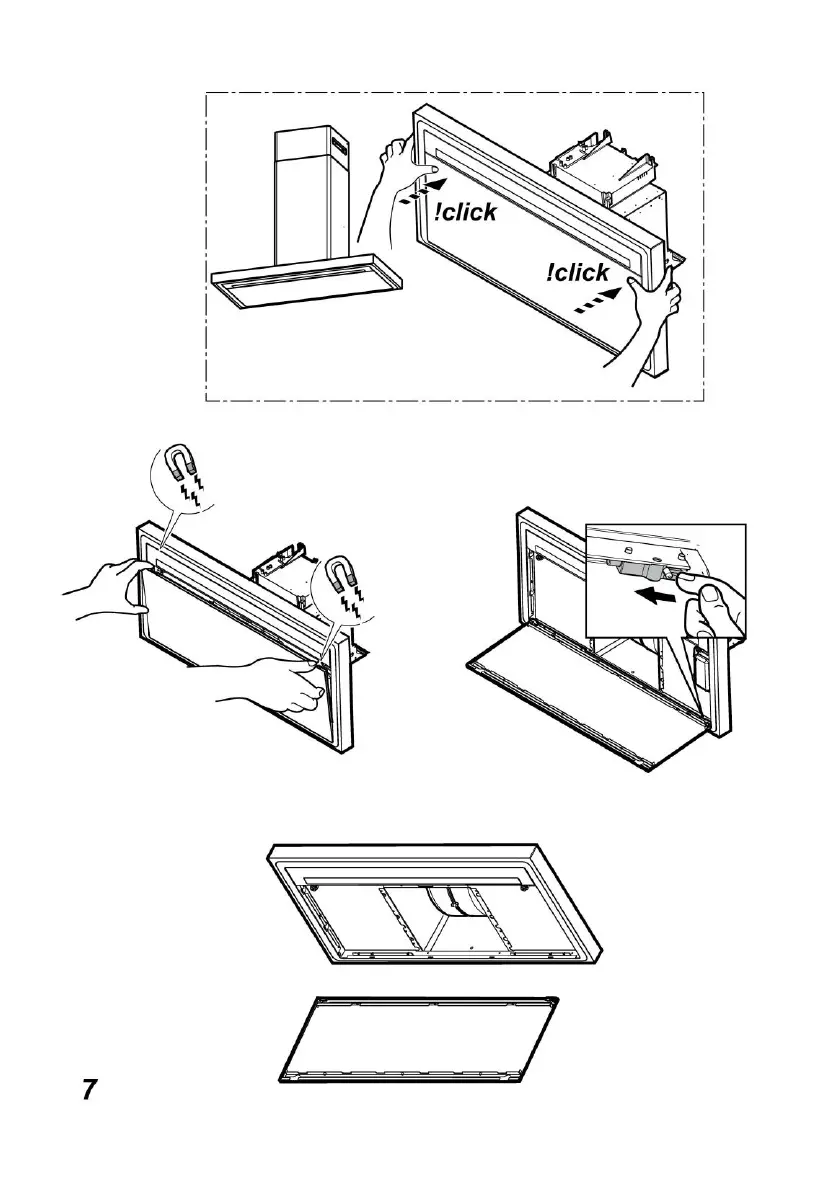 !click

!click

7