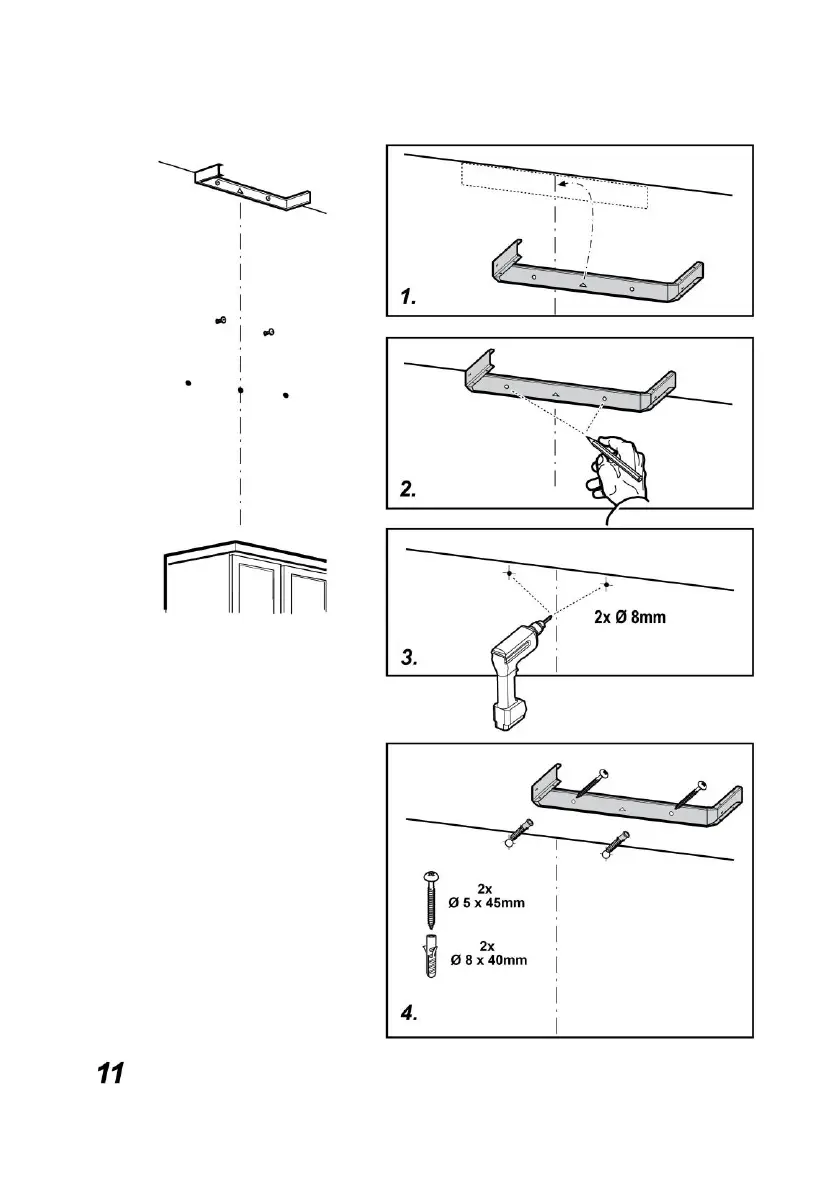 1.

2.

2x Ø 8mm

3.

2x
Ø 5 x 45mm

2x
Ø 8 x 40mm

4.

11