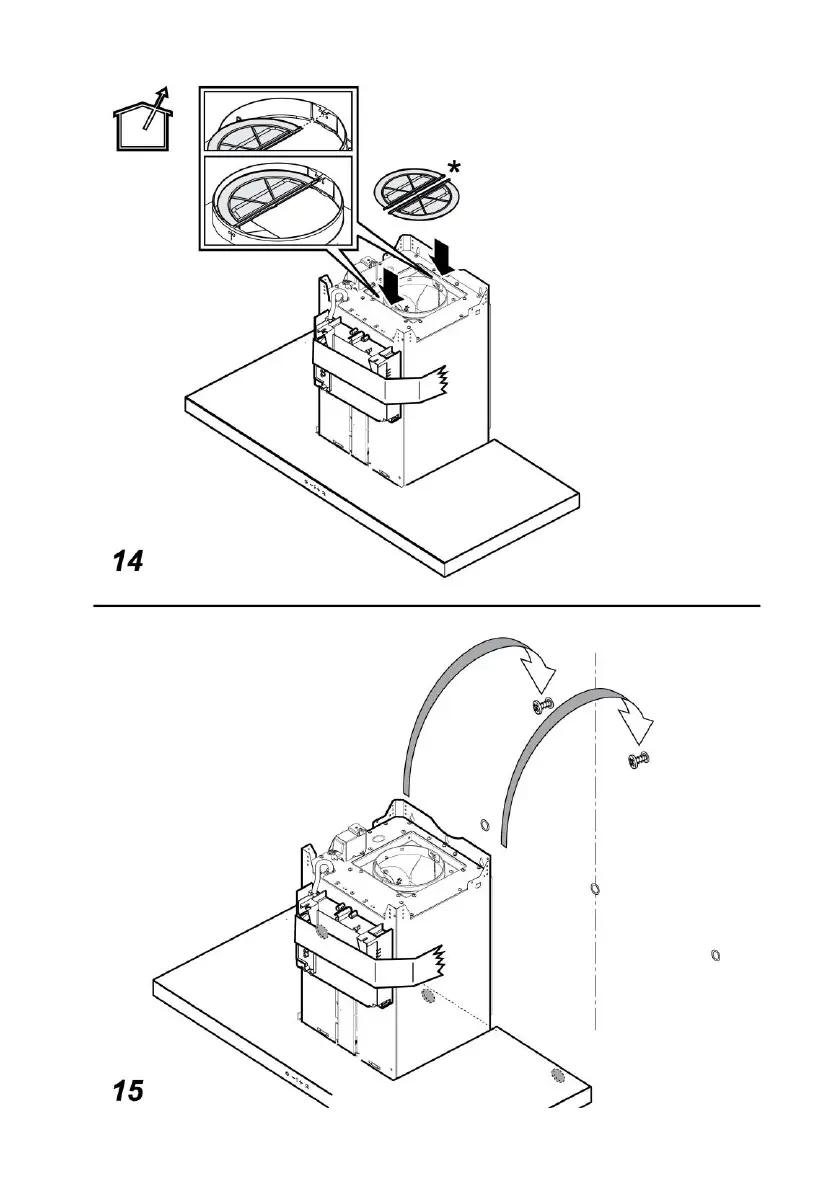 *

14

15