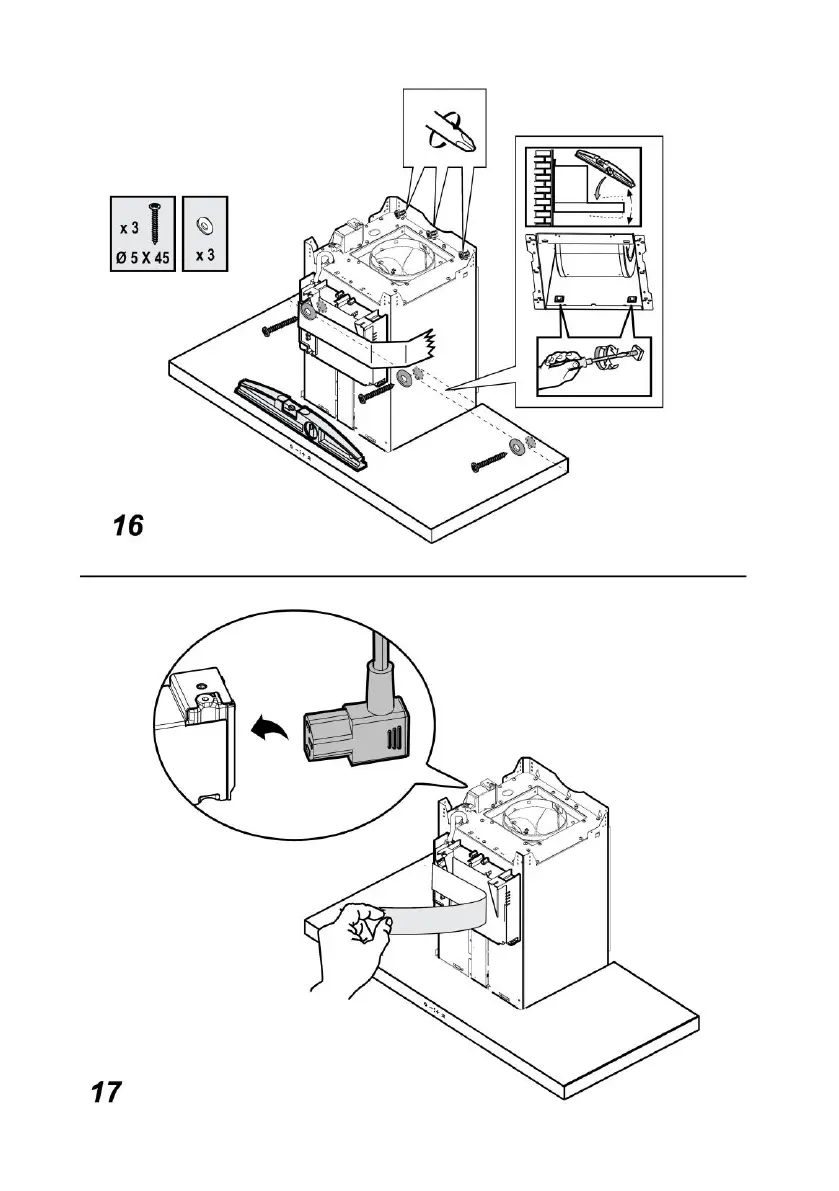 x 3
Ø 5 X 45
x 3

16

17