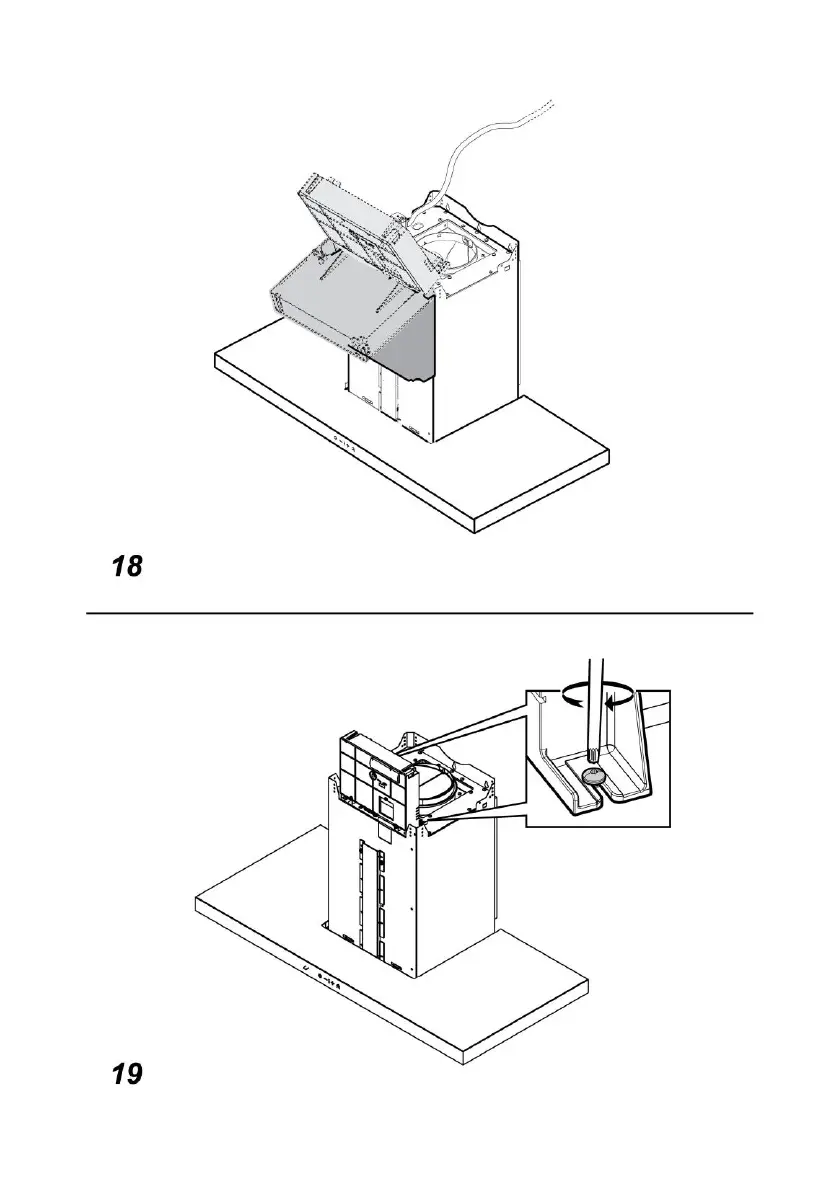 18

19