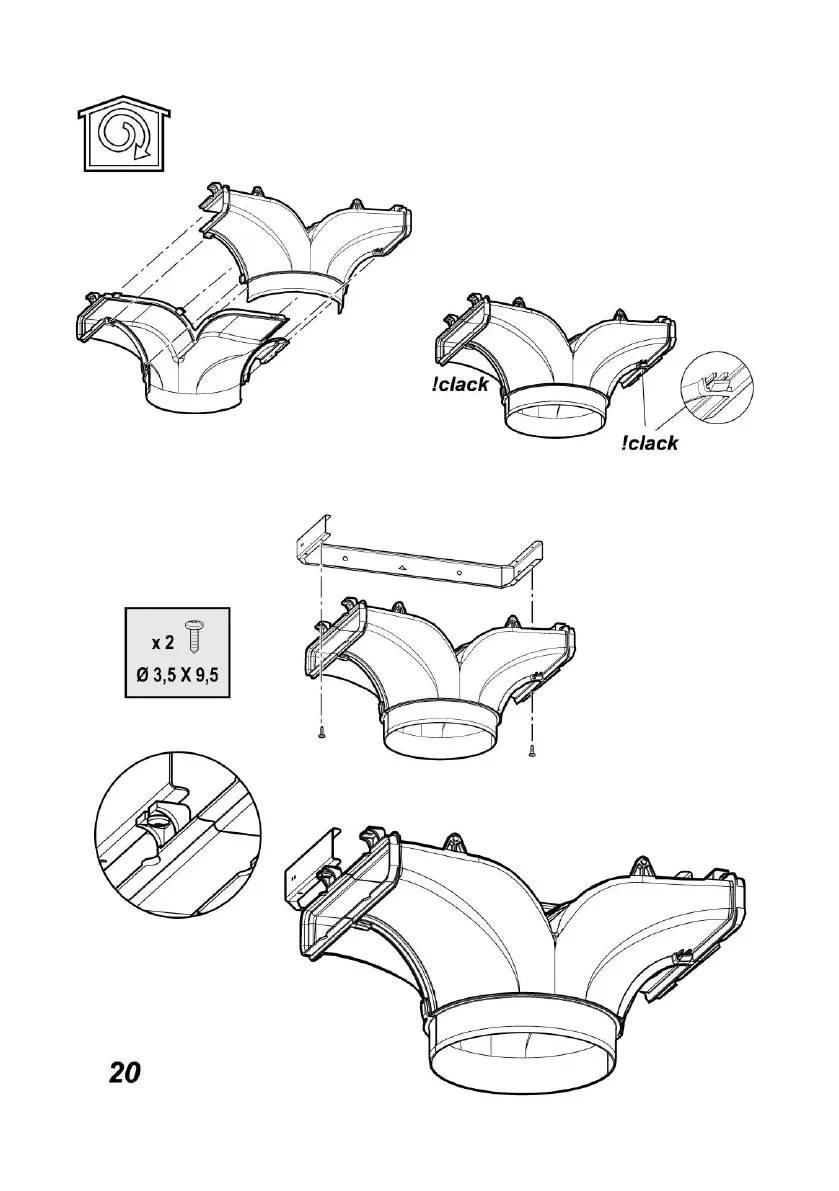 !clack

!clack

x 2

Ø 3,5 X 9,5

20