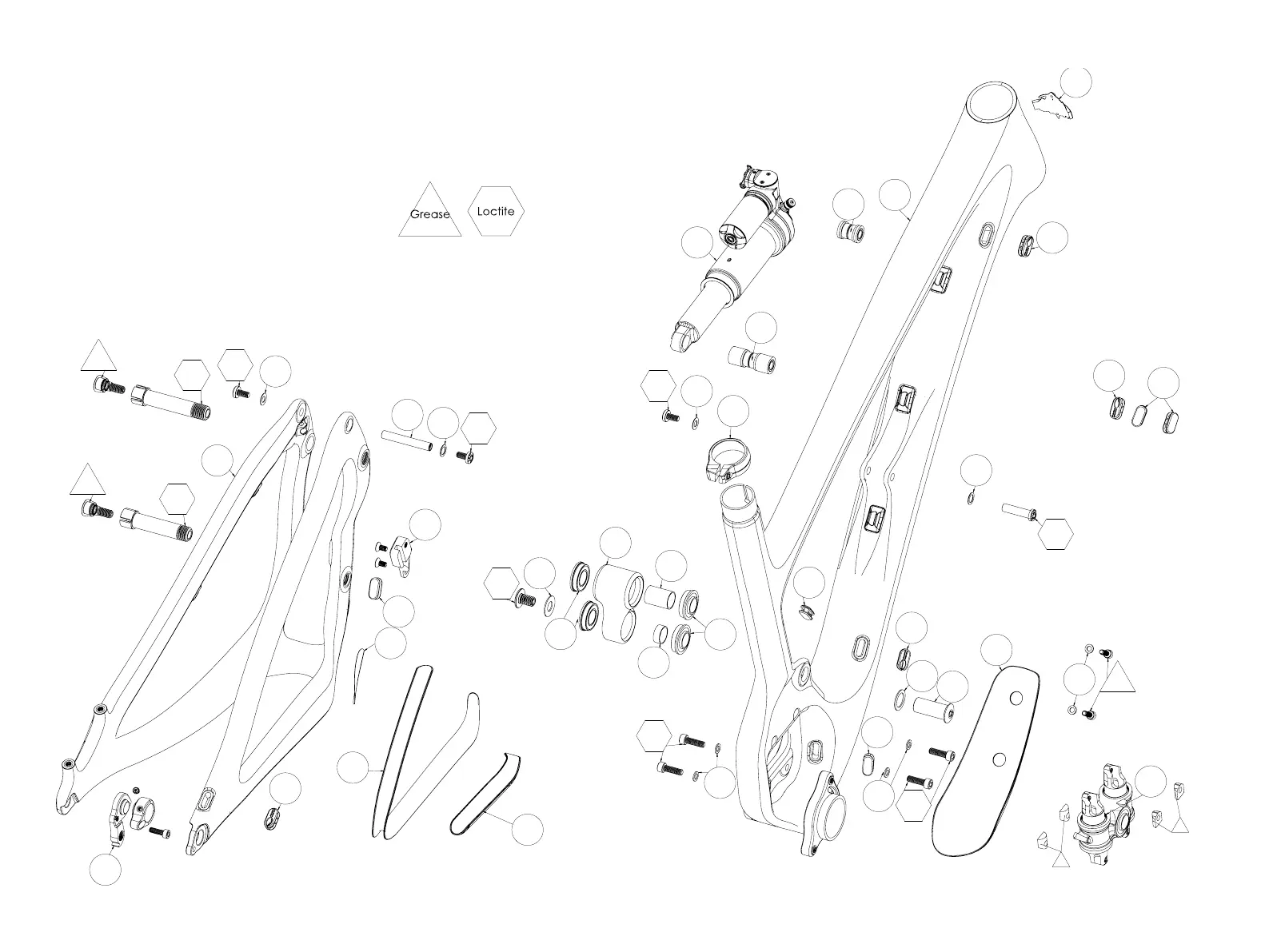 Grease
Loctite