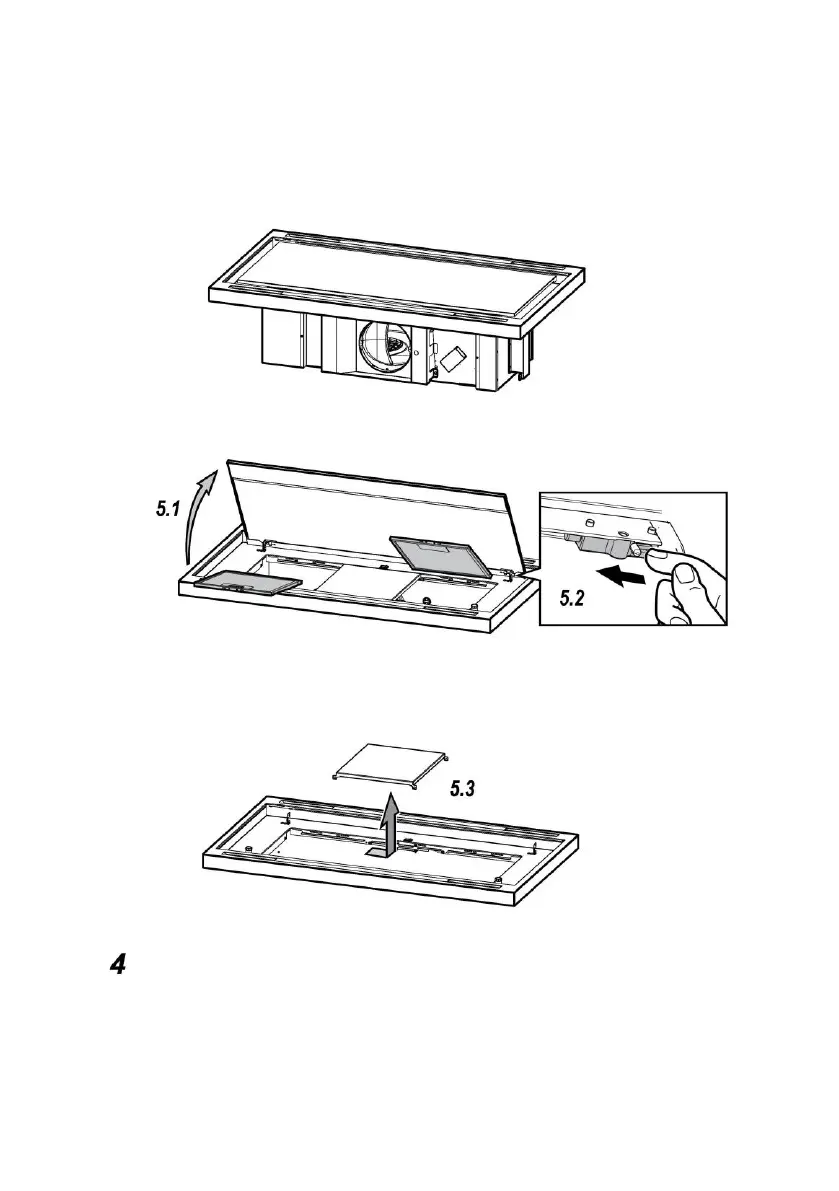 5.1

5.2

5.3

4