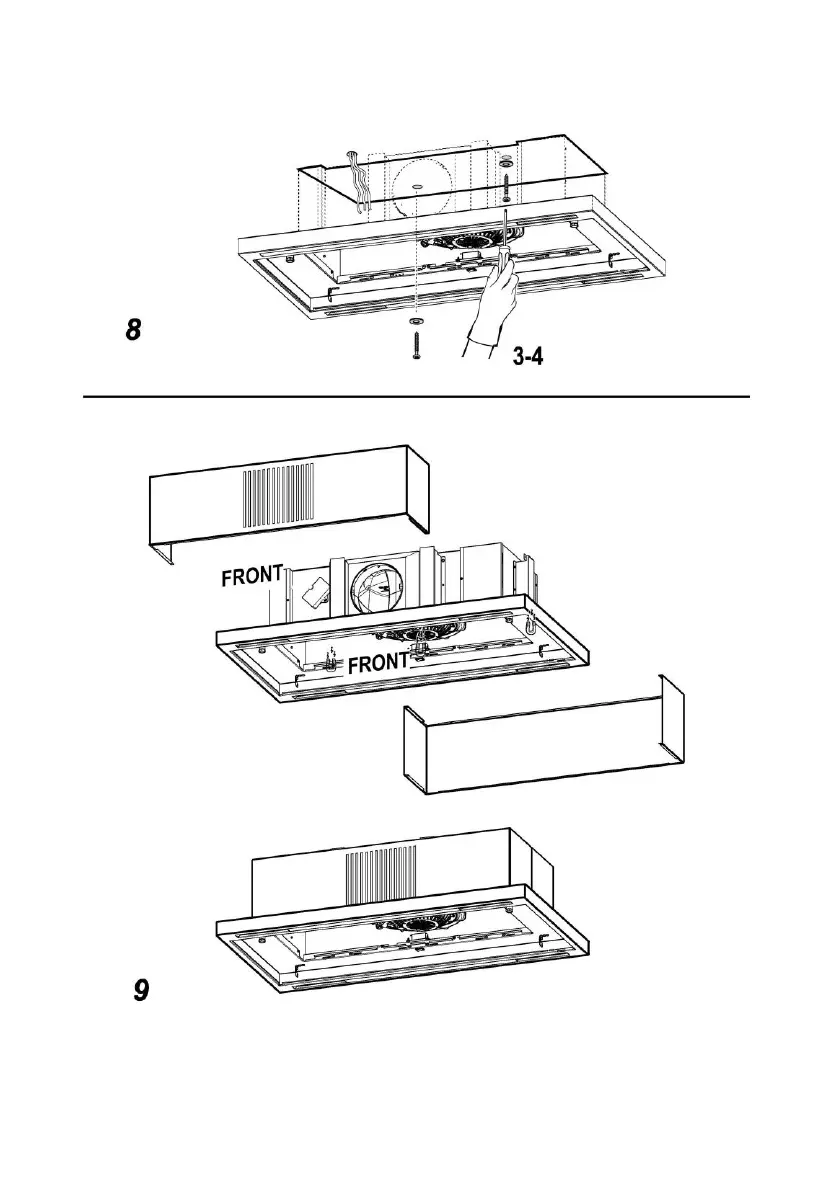 8

3-4

FRONT

FRONT

9