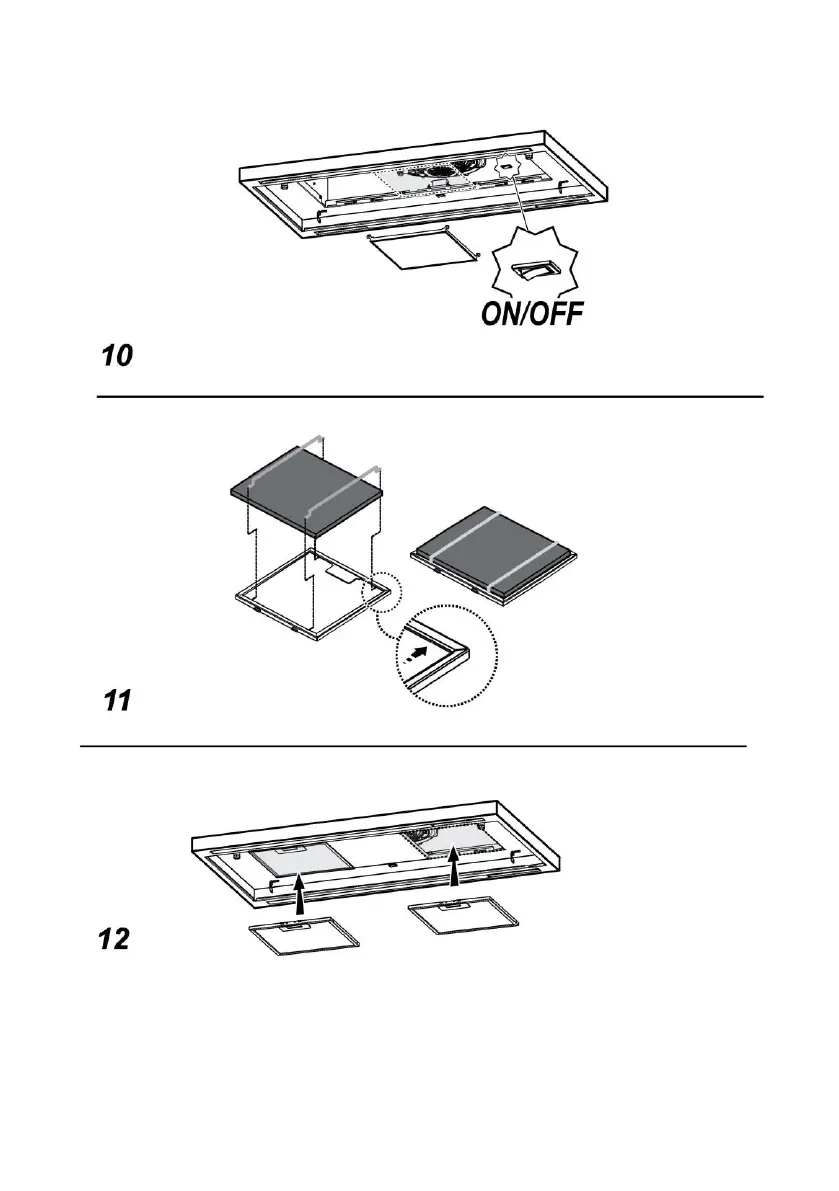 ON/OFF

10

11

12