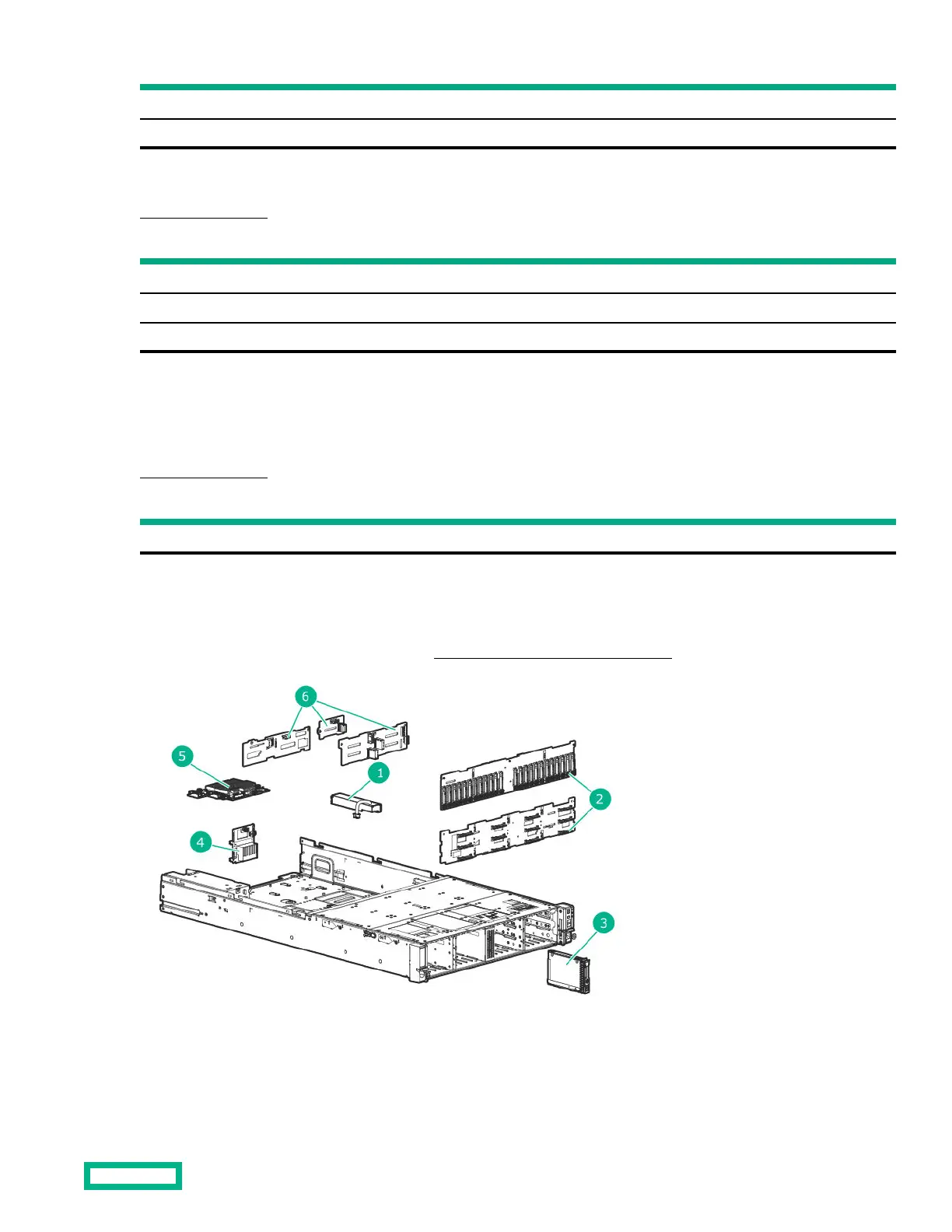 6

5

1

2

4

3