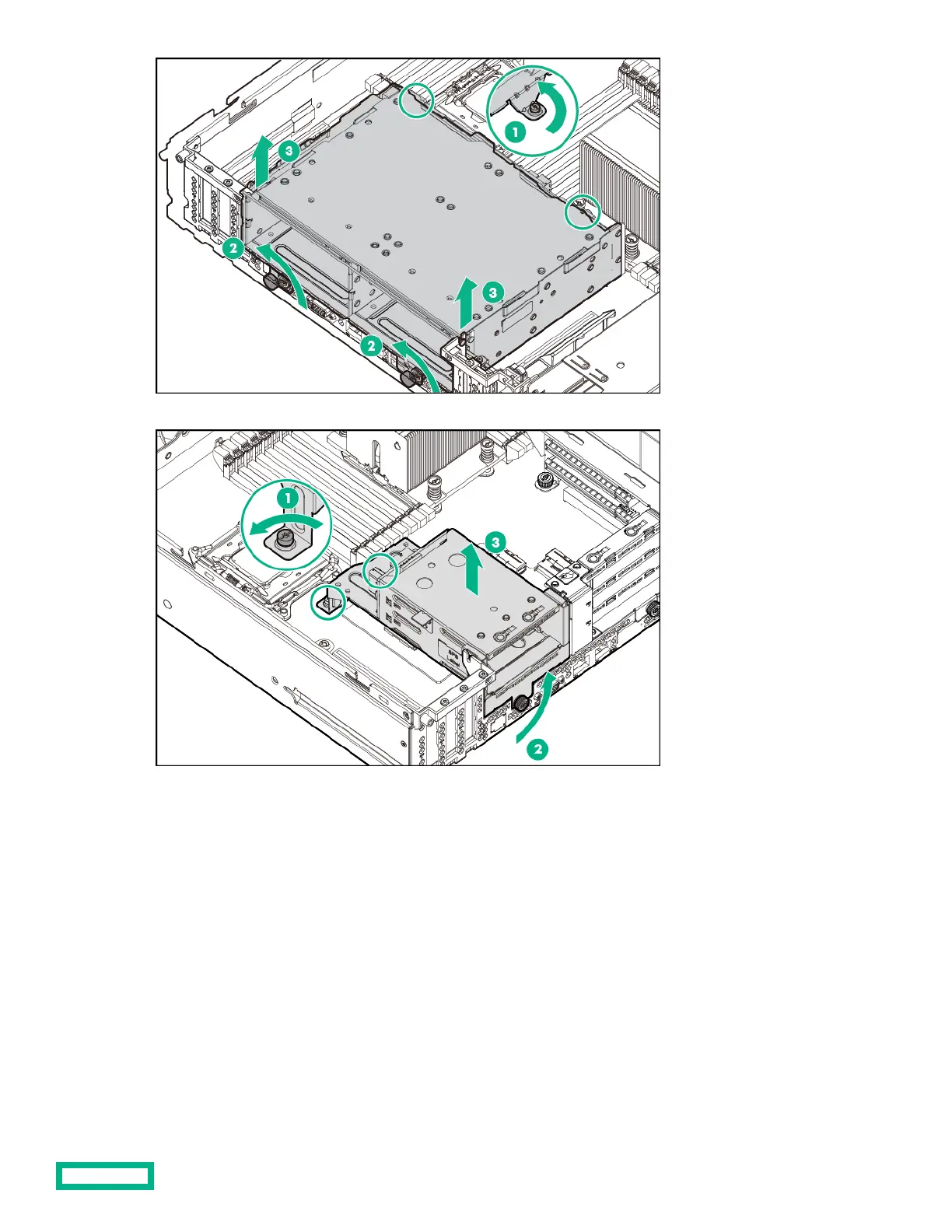 1
3
2
3
2

1
3
2