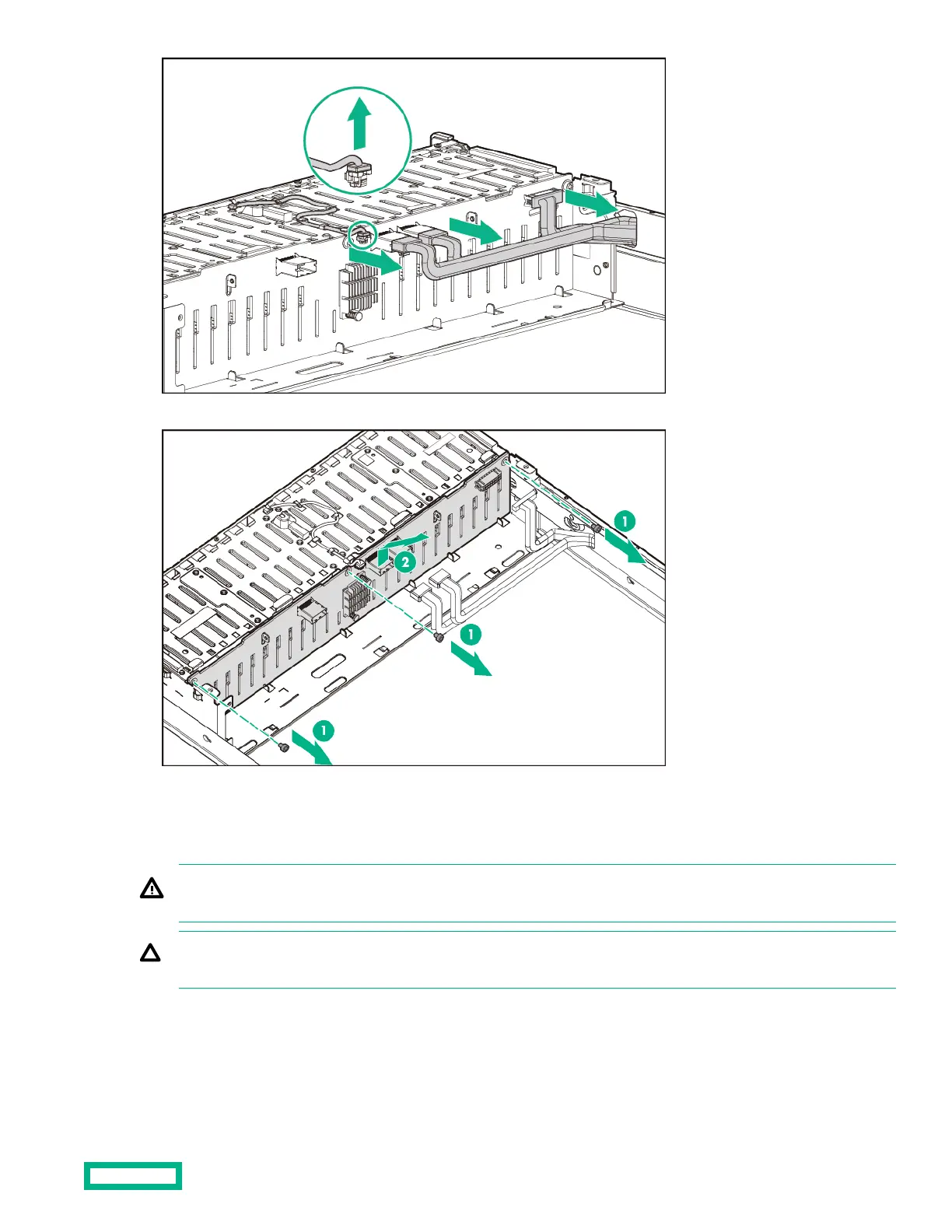 1

2

1

1