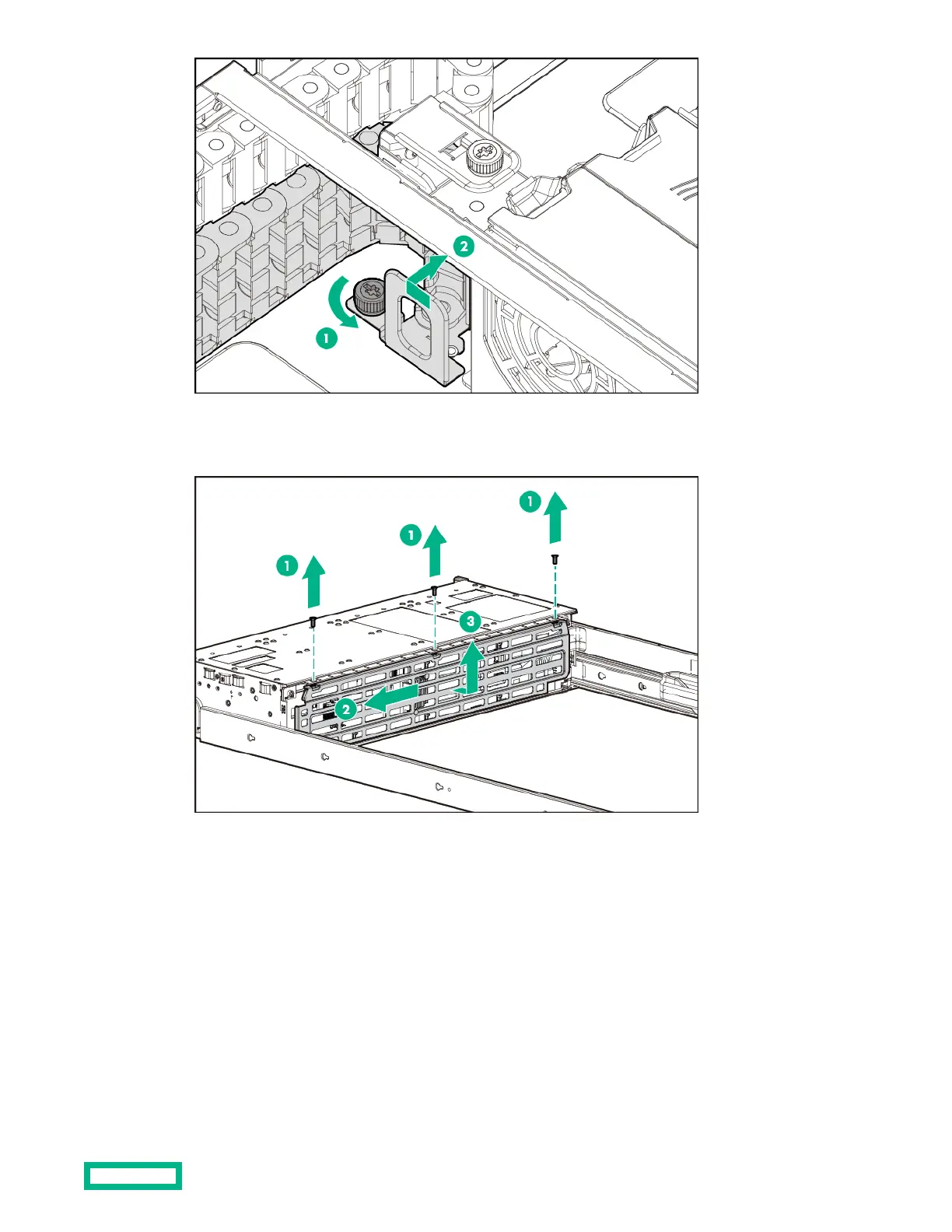 2

1

1

1

1

3

2