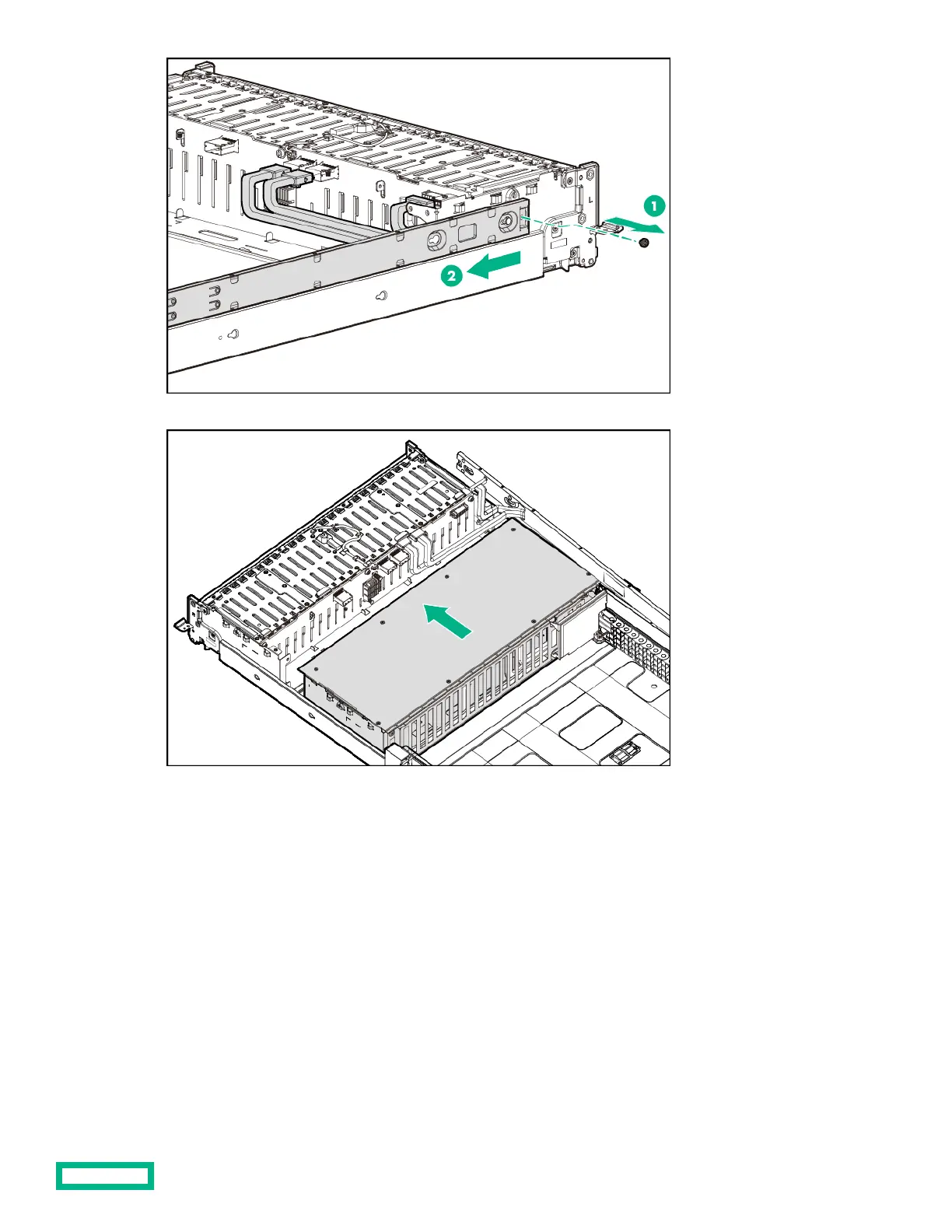 1

2