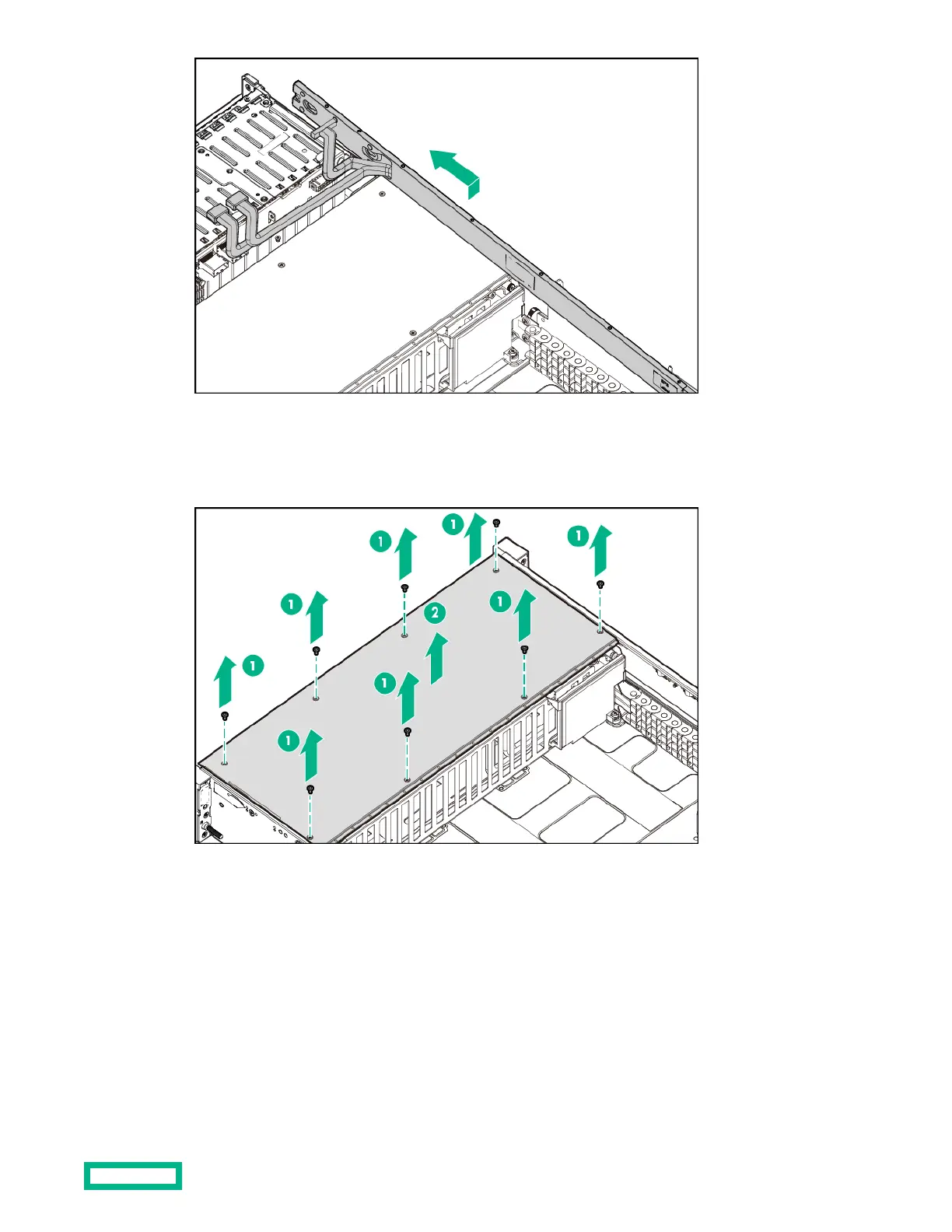 1

1

1

1

2

1

1

1

1