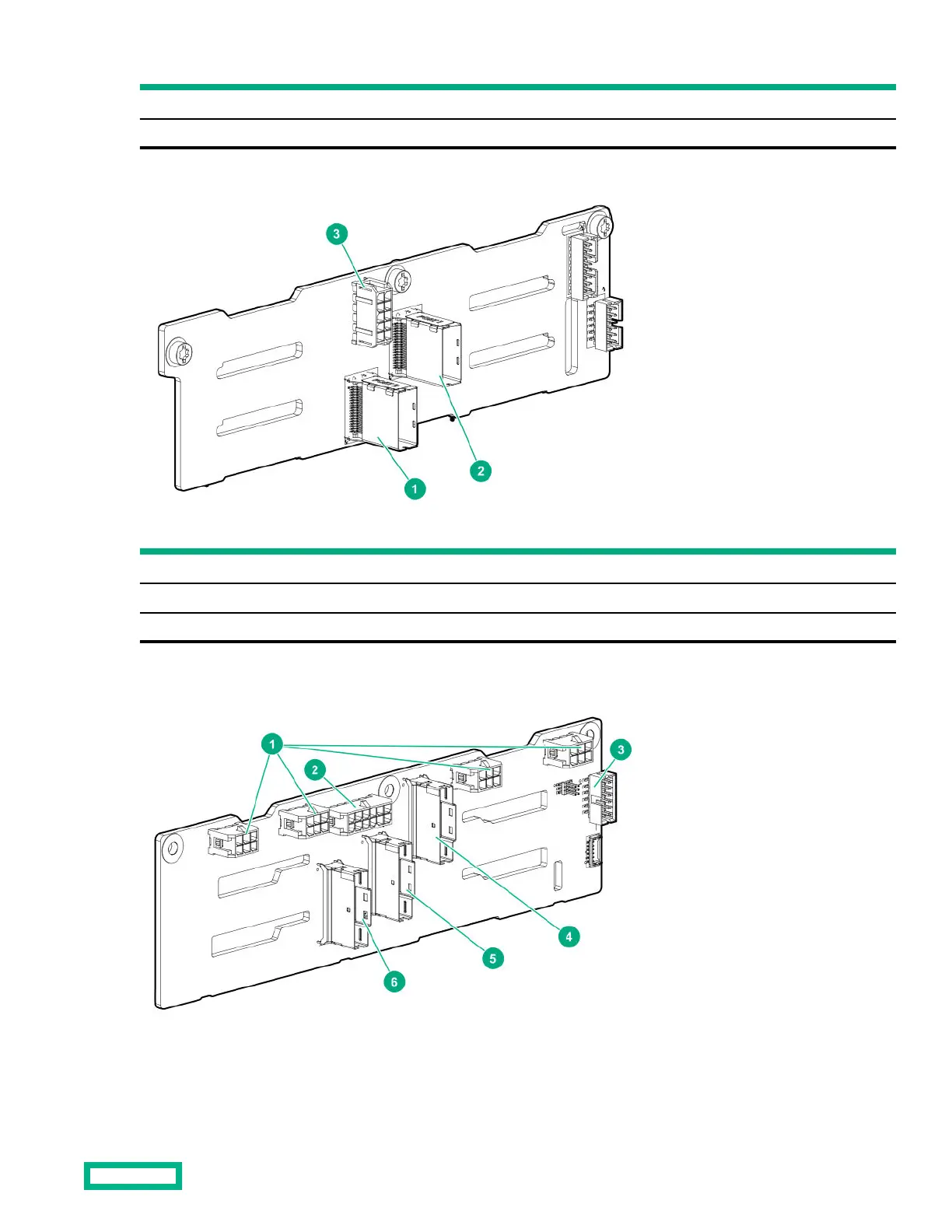 3

2

1

1

2

3

4

5

6