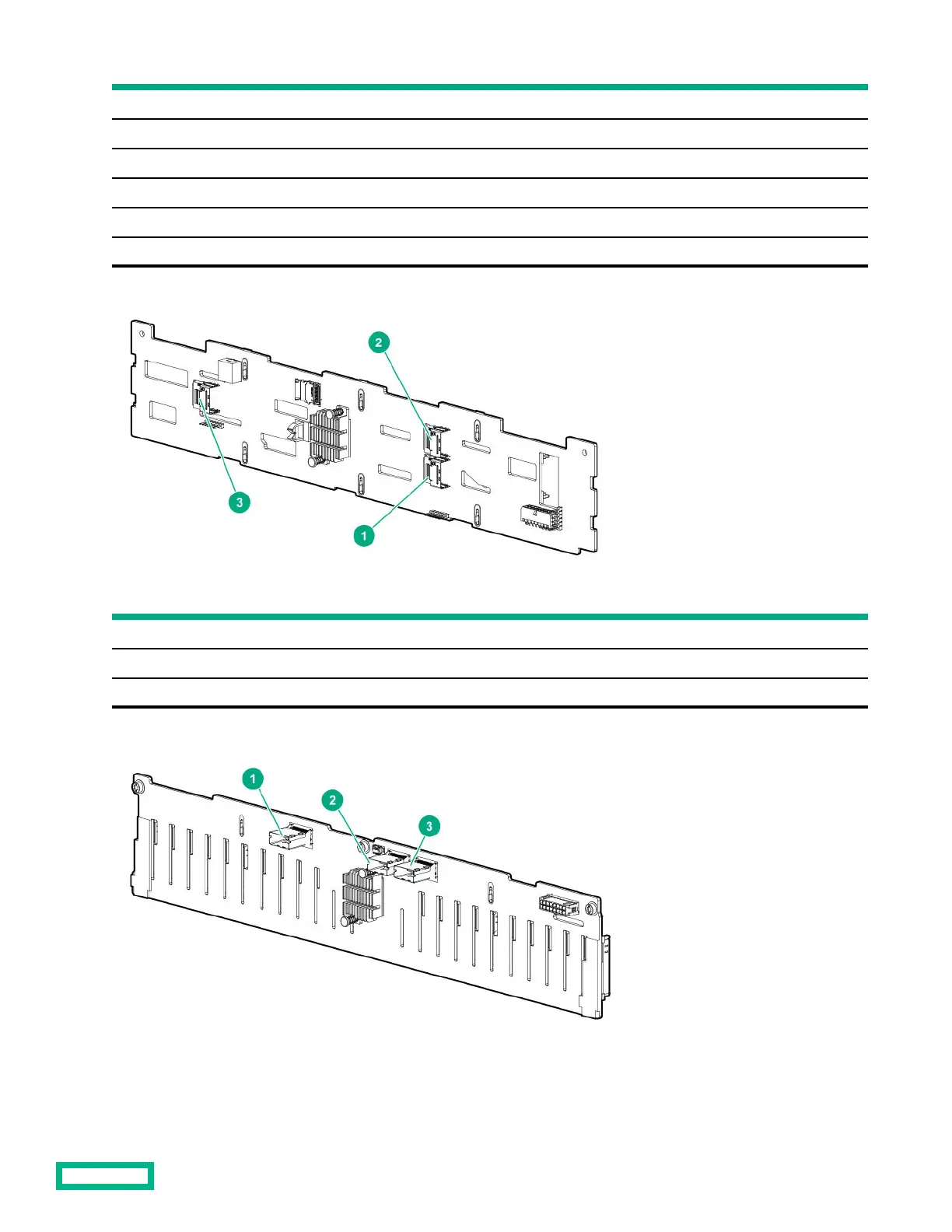 2

3

1

1

2

3