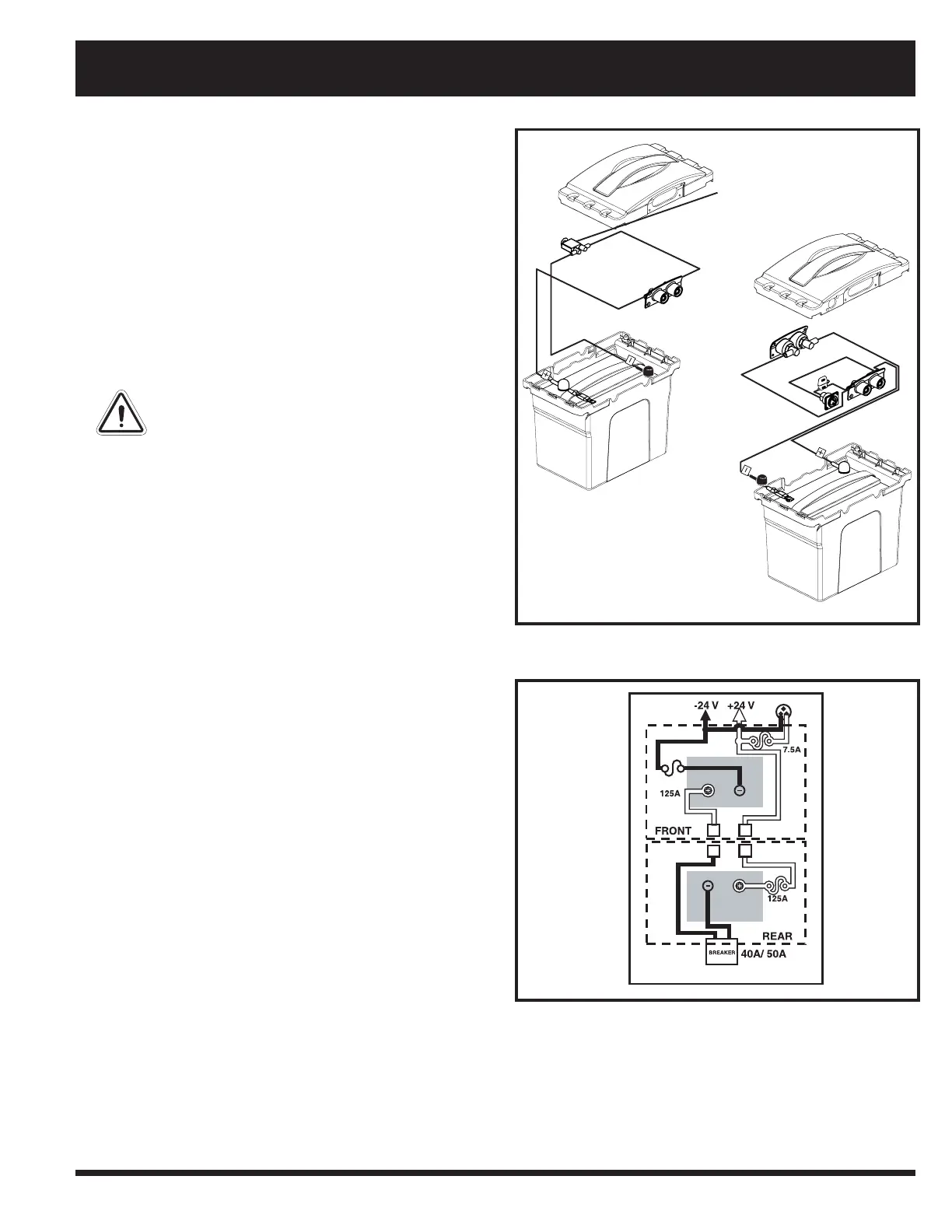 -24 V +24 V

7.5A

125A

FRONT

125A

REAR

BREAKER

40A/ 50A