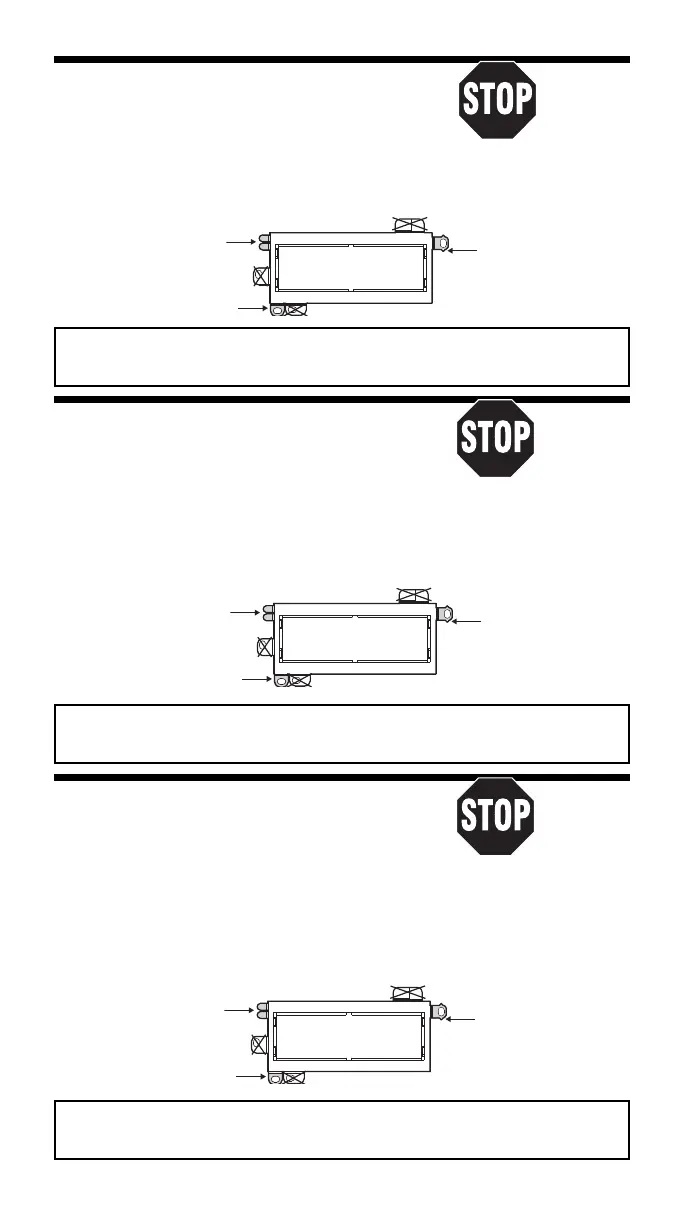 STOP

STOP

STOP