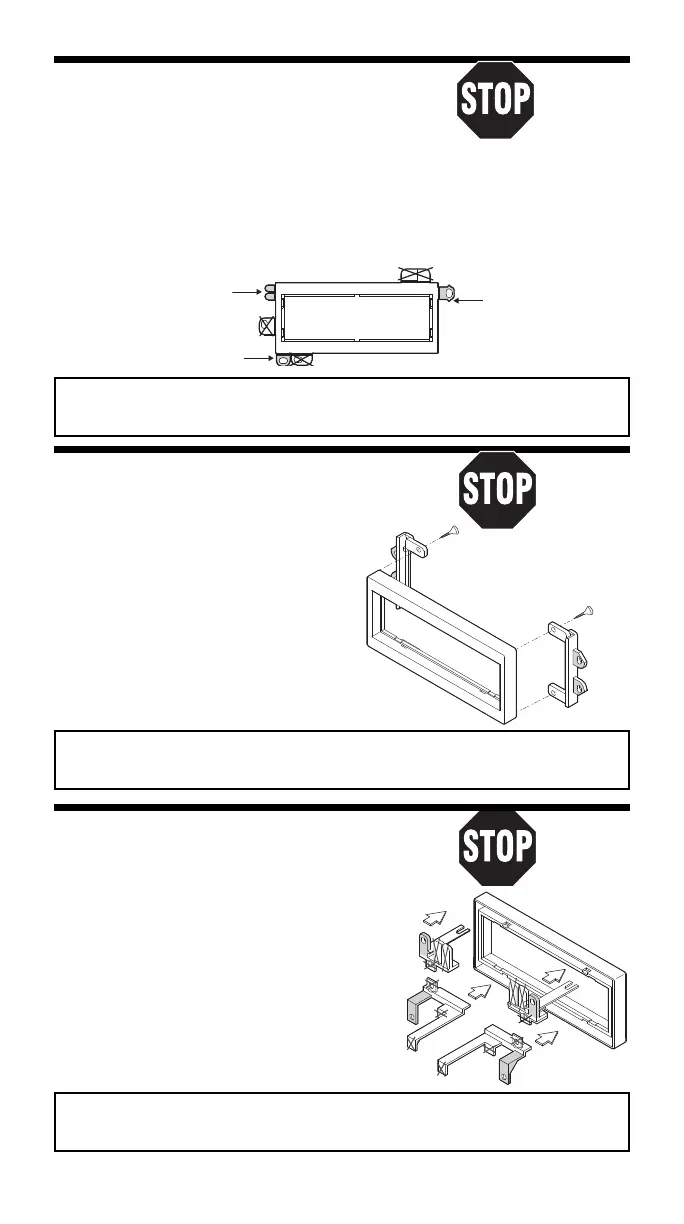 STOP

STOP

STOP