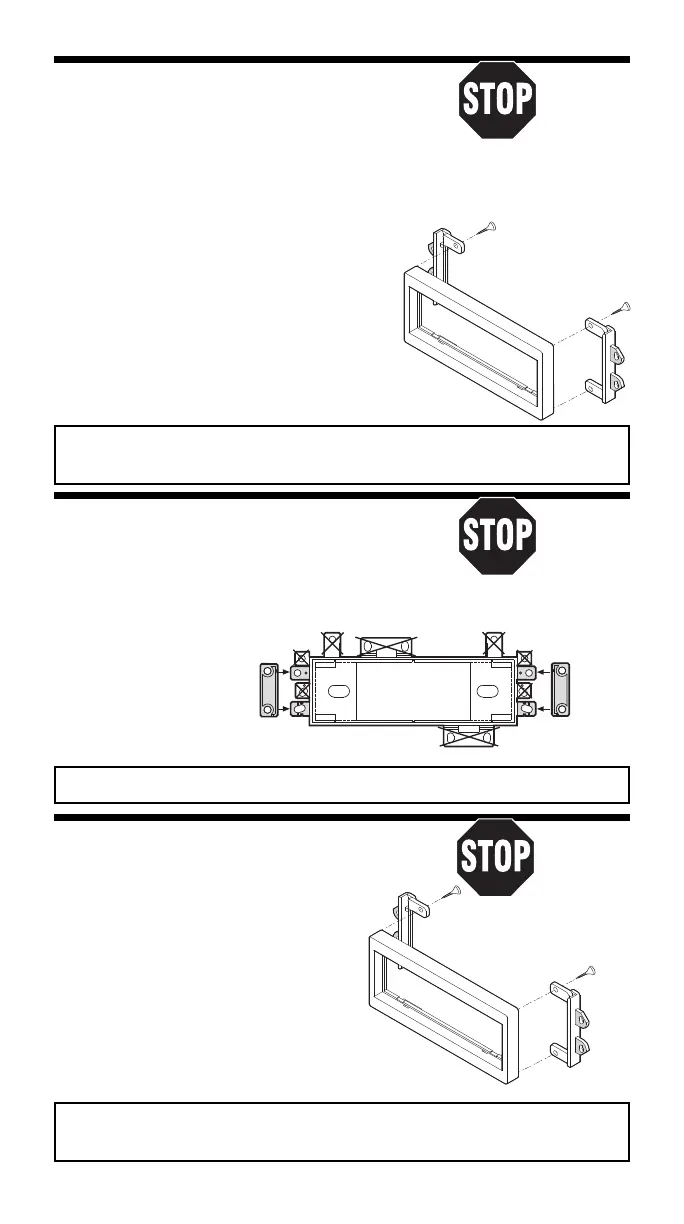 STOP

STOP

STOP