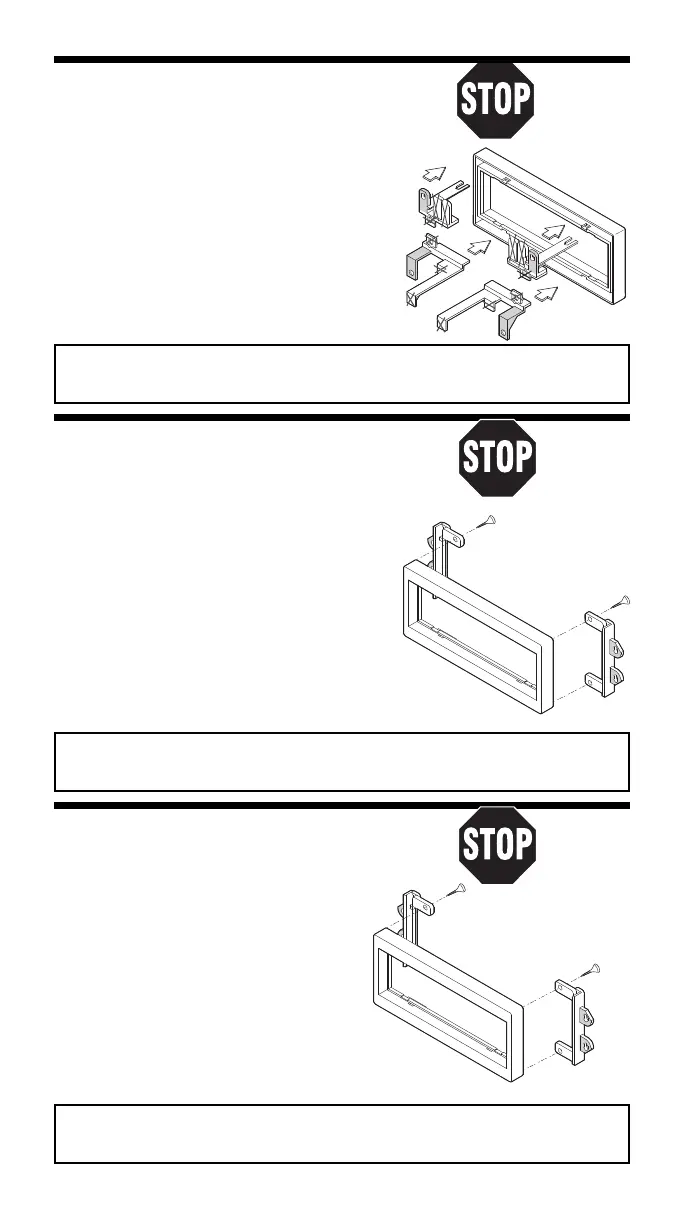 STOP

STOP

STOP