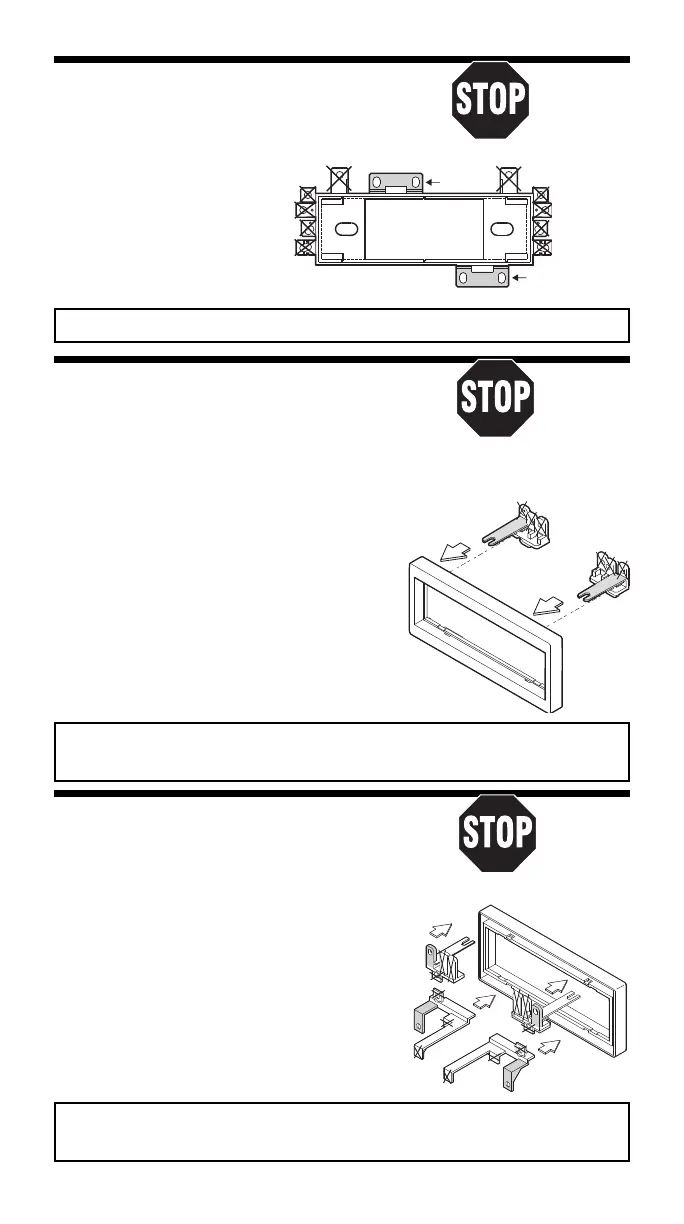 STOP

STOP

STOP