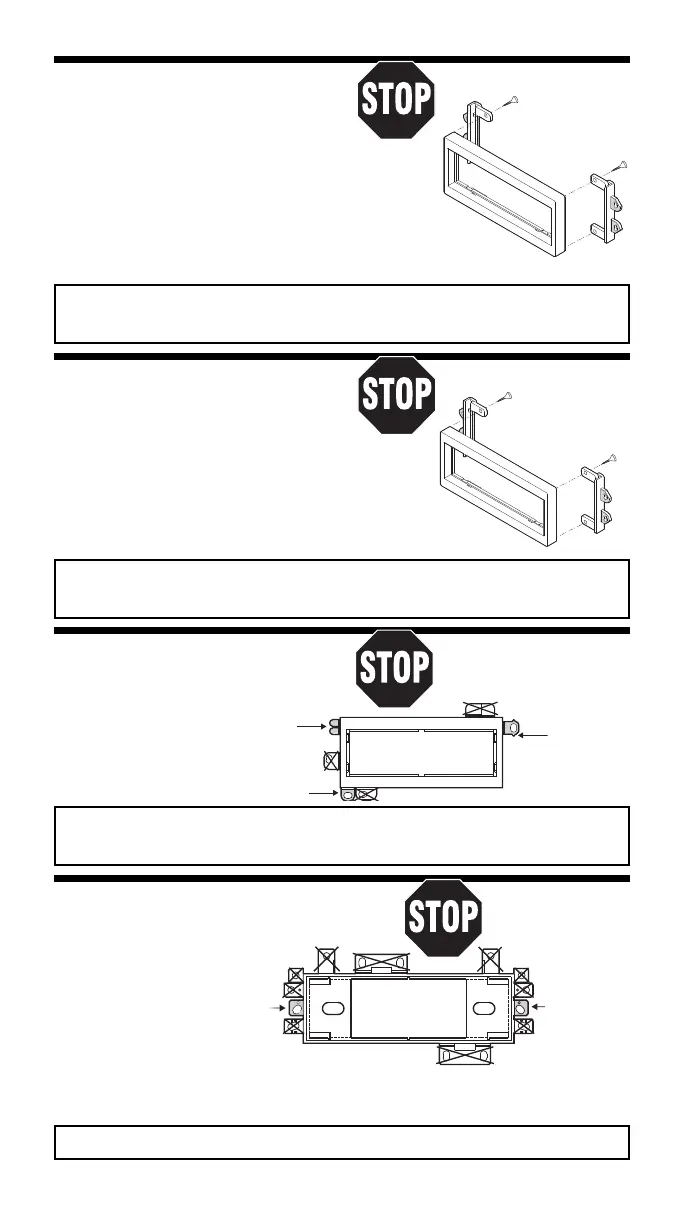 STOP

STOP

STOP

STOP