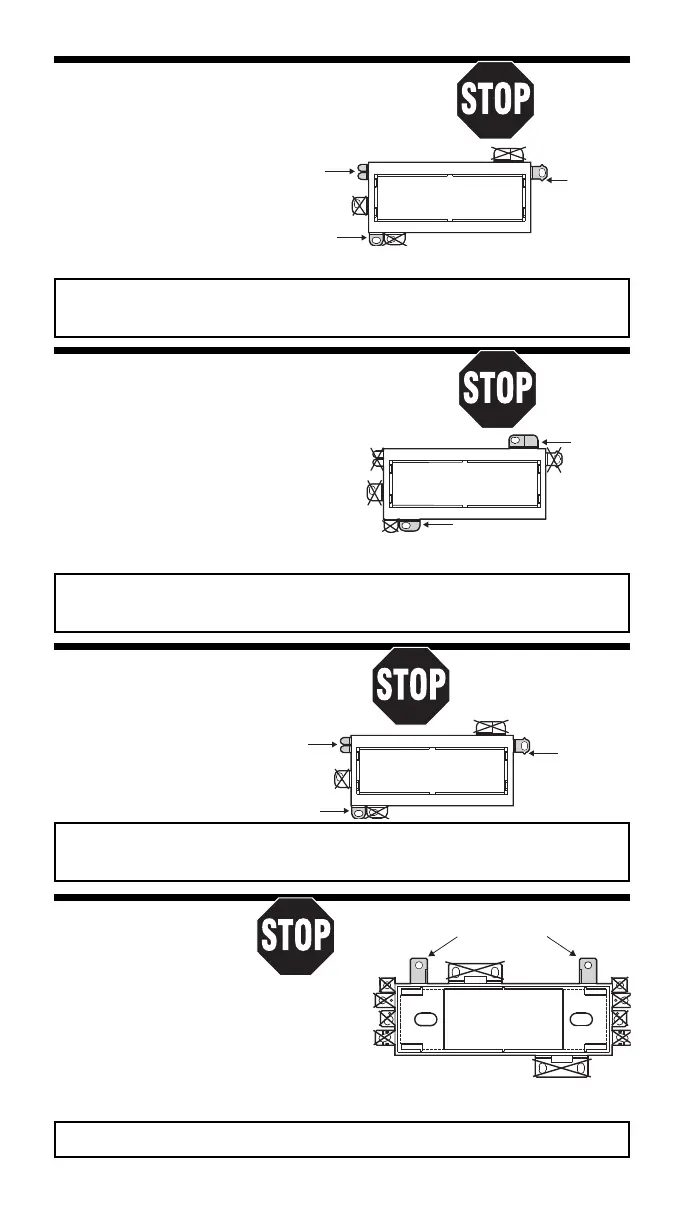 STOP

STOP

STOP

STOP