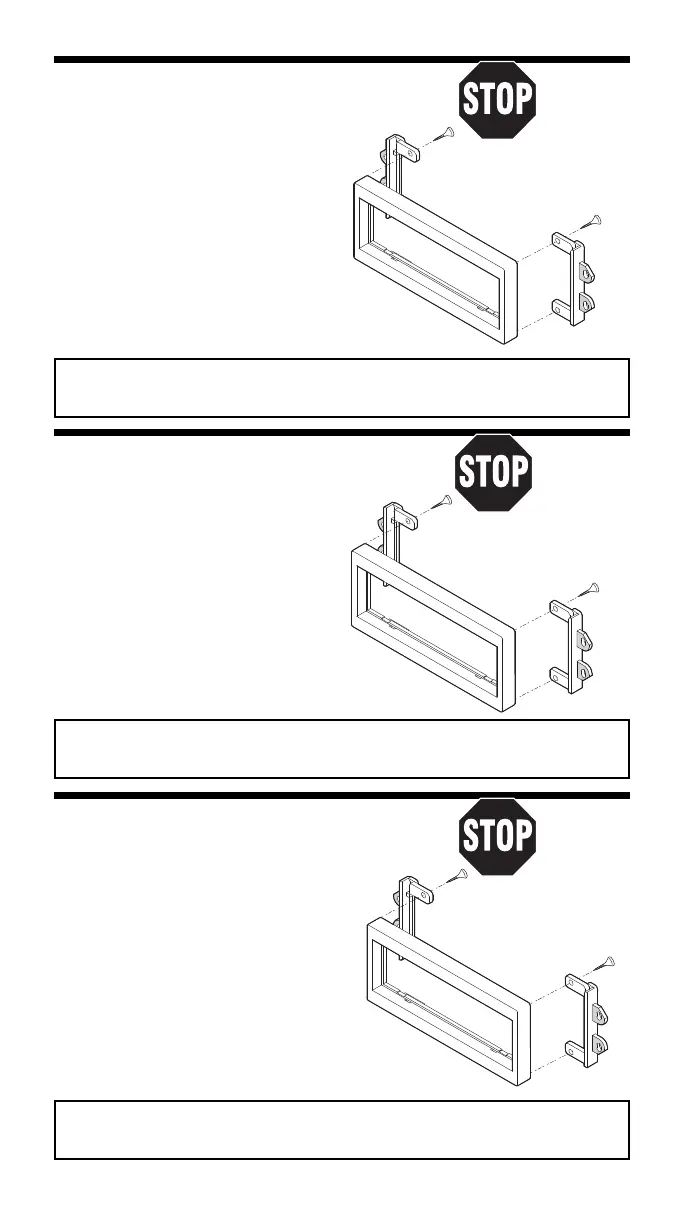 STOP

STOP

STOP