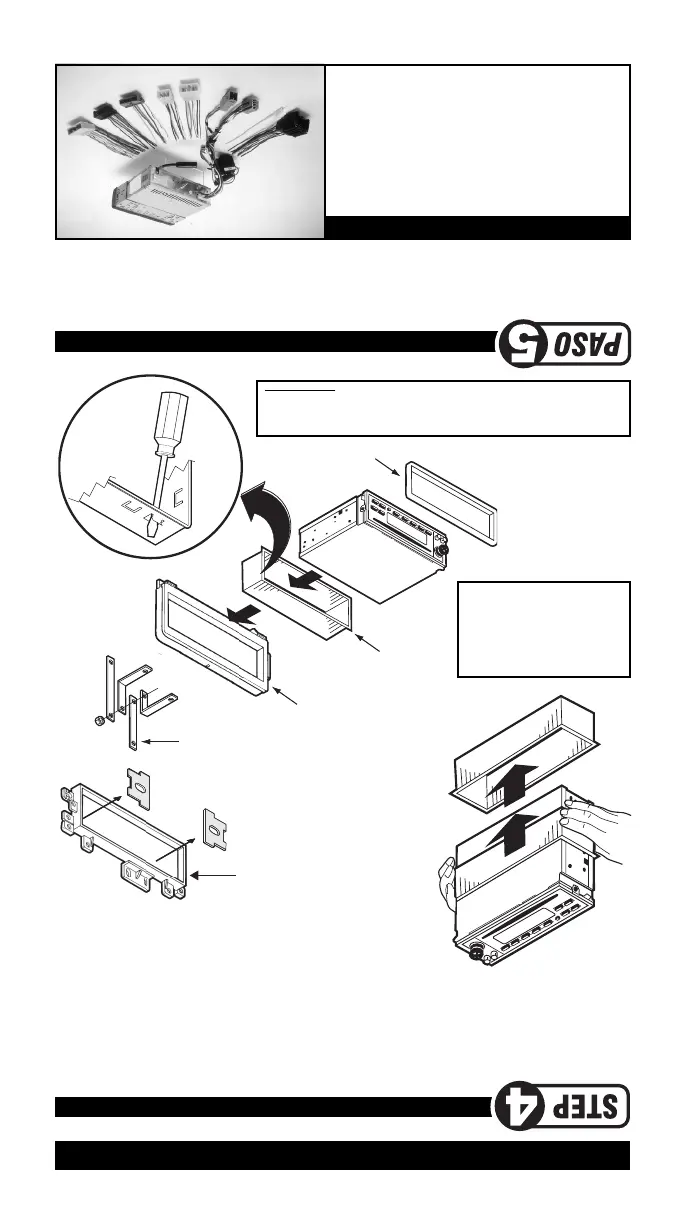 PASO 5

STEP 4