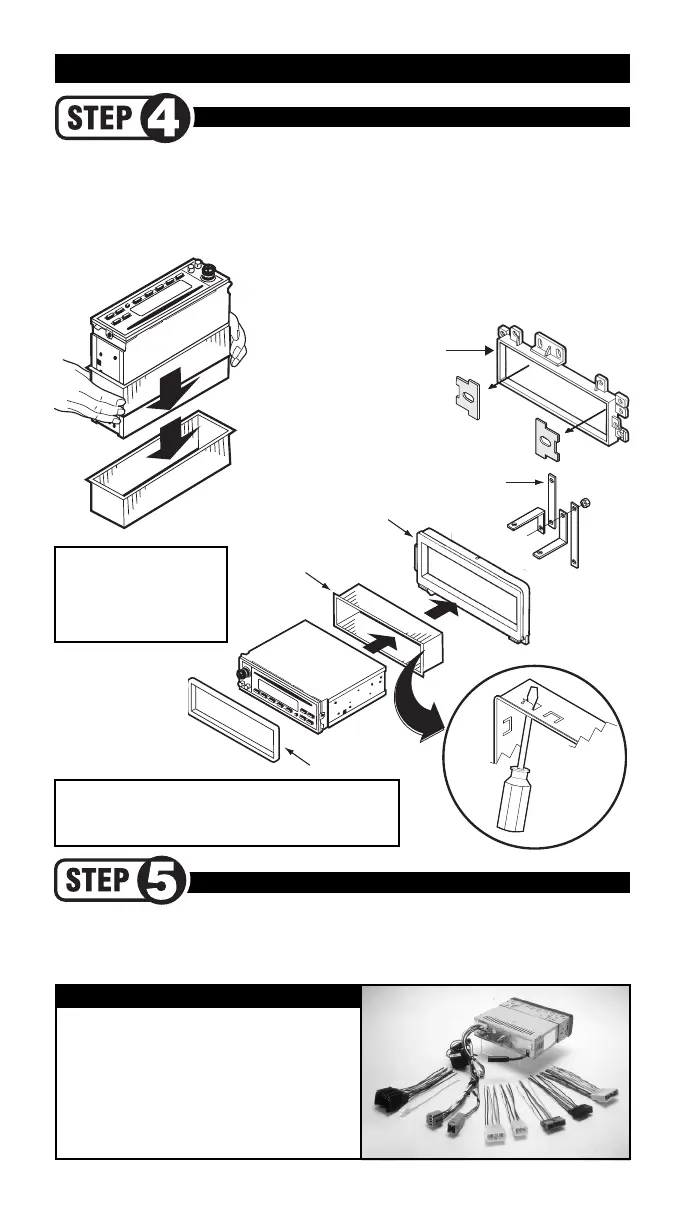 STEP 4

STEP 5