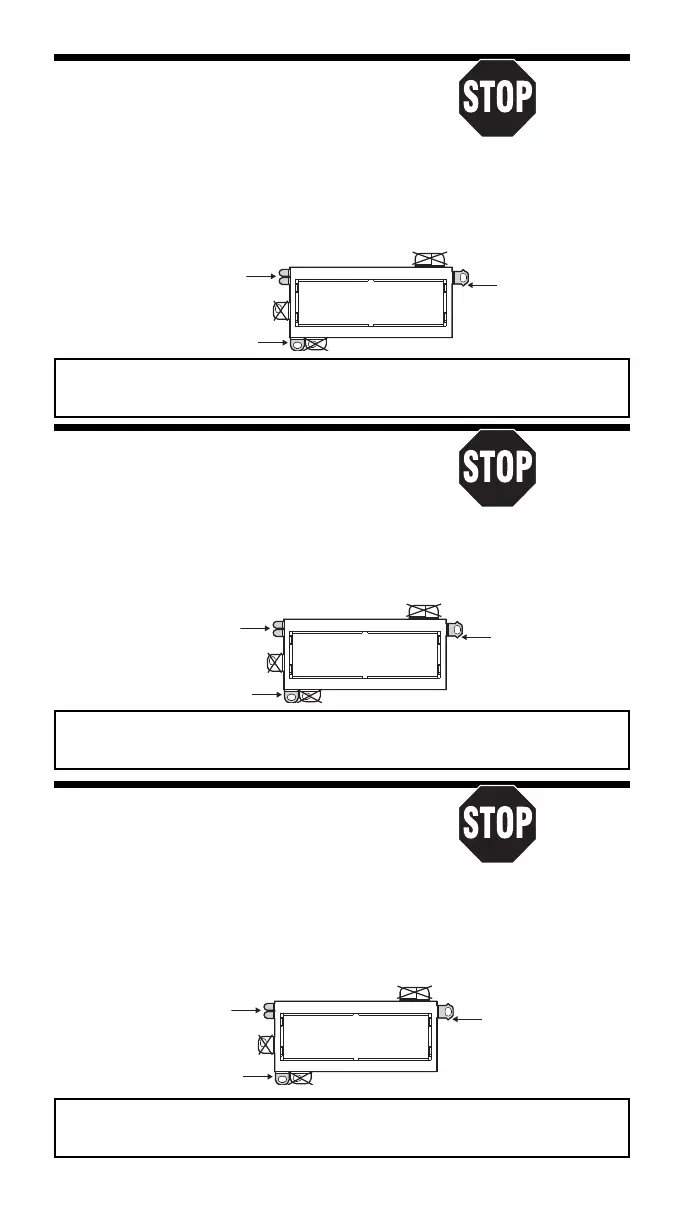 STOP

STOP

STOP