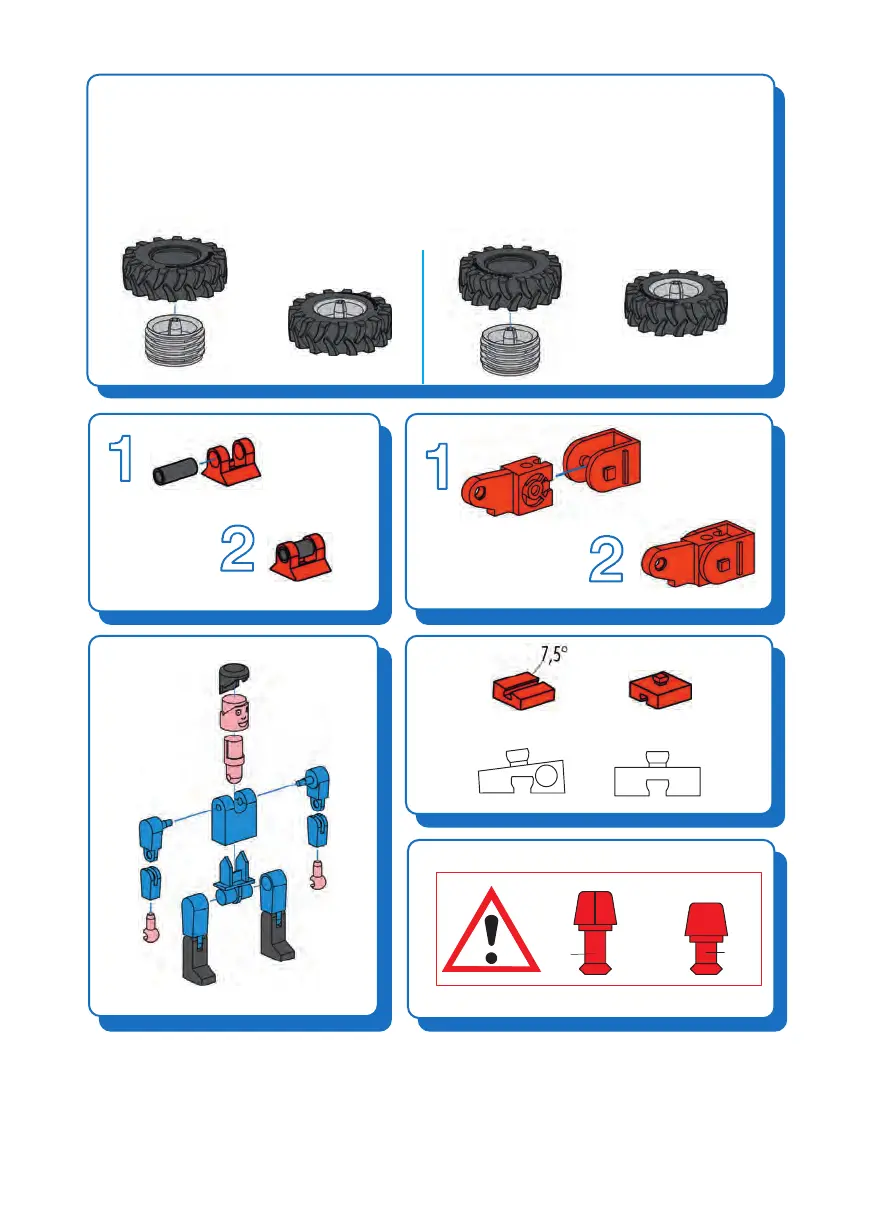 1

2

1

2

7,5°